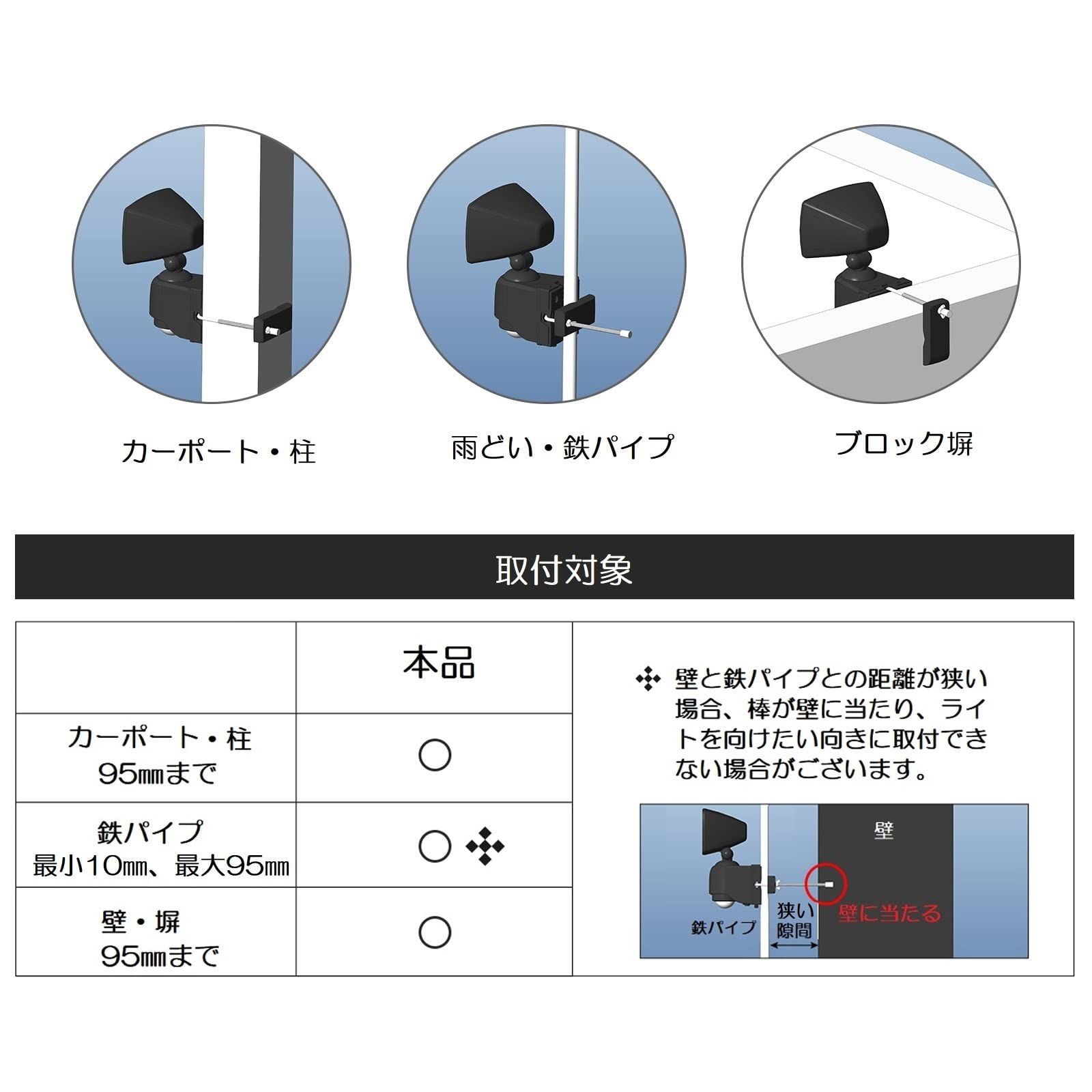 カーポート・柱

雨どい・鉄パイプ

ブロック塀

取付対象

| | 本品 |
|---|---|
| カーポート・柱 95㎜まで | ○ |
| 鉄パイプ 最小10㎜、最大95㎜ | ○ ❖ |
| 壁・塀 95㎜まで | ○ |

❖ 壁と鉄パイプとの距離が狭い場合、棒が壁に当たり、ライトを向けたい向きに取付できない場合がございます。

壁

鉄パイプ

狭い隙間

壁に当たる