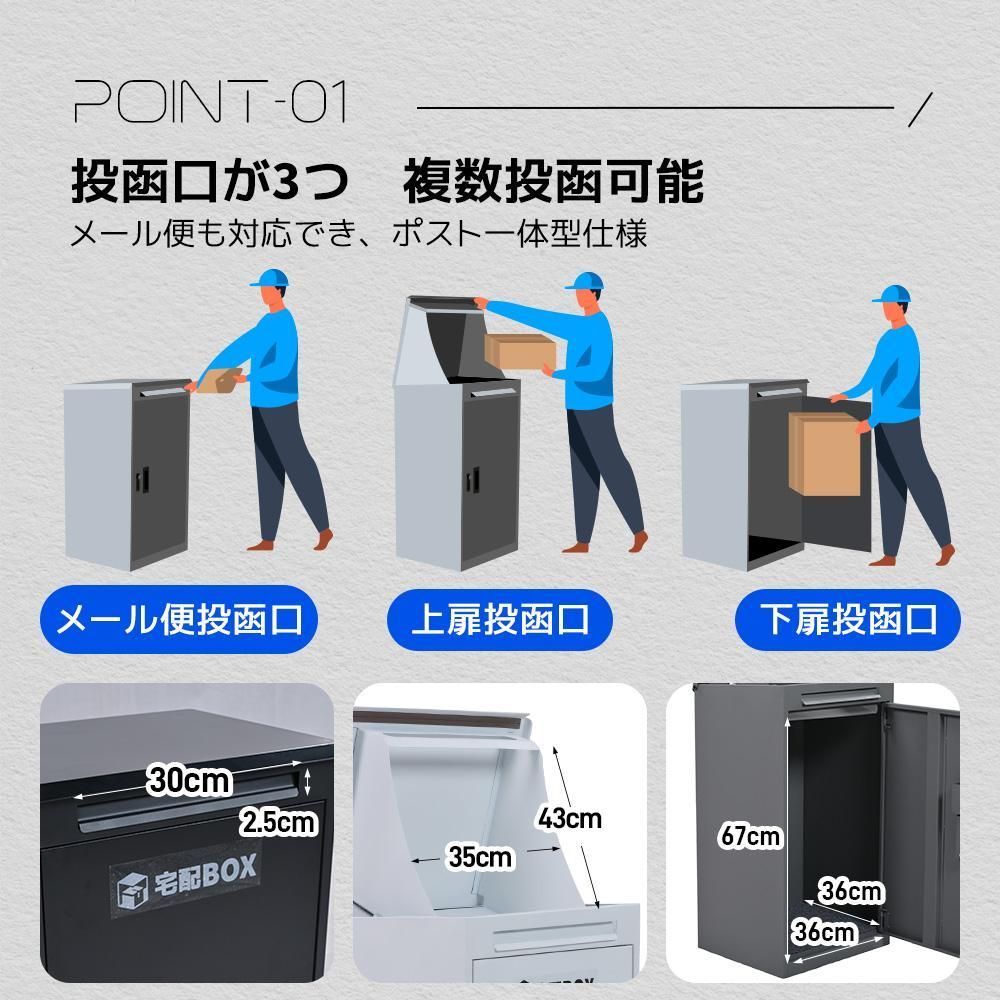 POINT-01

投函口が3つ　複数投函可能

メール便も対応でき、ポスト一体型仕様

メール便投函口

上扉投函口

下扉投函口

30cm

2.5cm

宅配BOX

43cm

35cm

67cm

36cm

36cm