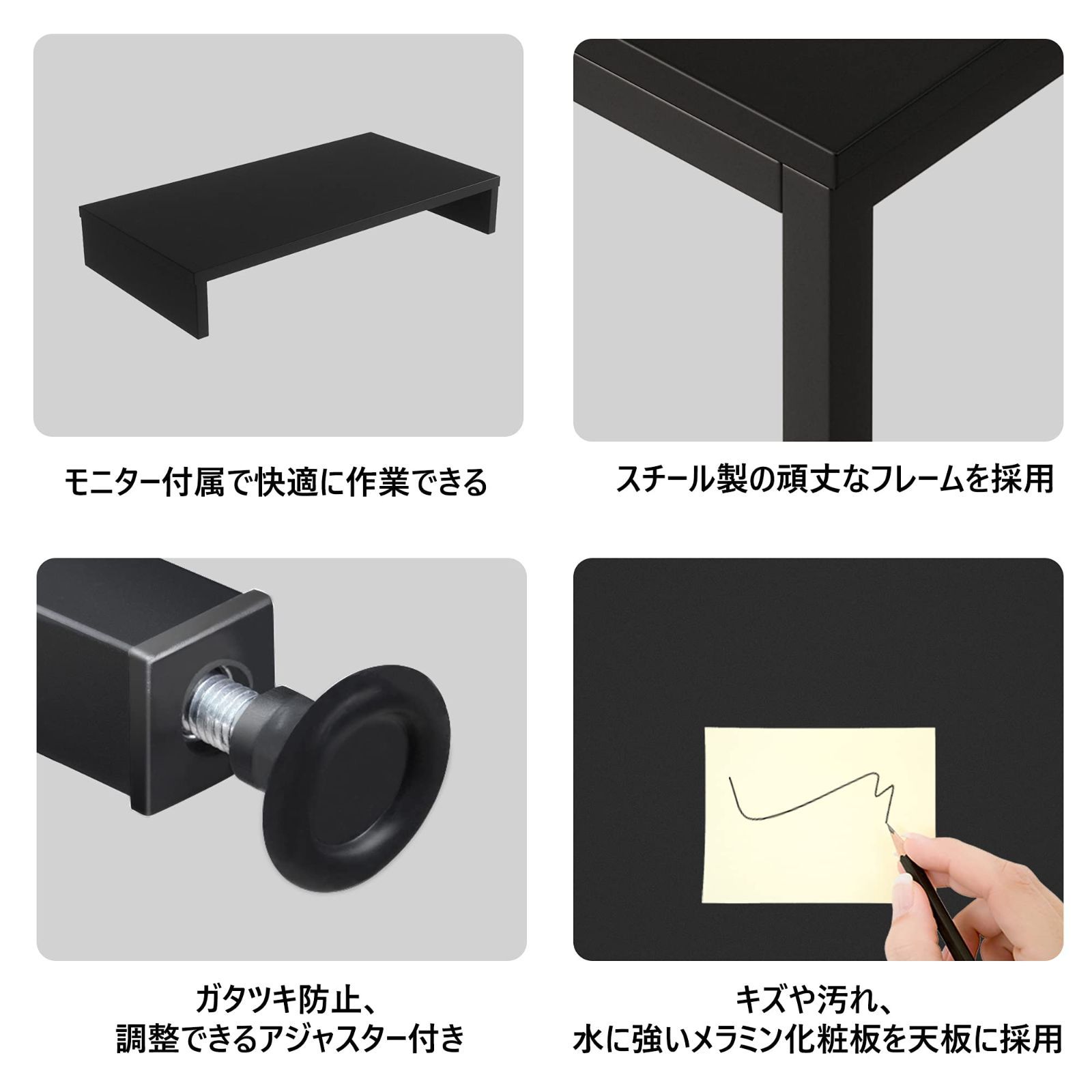 モニター付属で快適に作業できる

スチール製の頑丈なフレームを採用

ガタツキ防止、
調整できるアジャスター付き

キズや汚れ、
水に強いメラミン化粧板を天板に採用