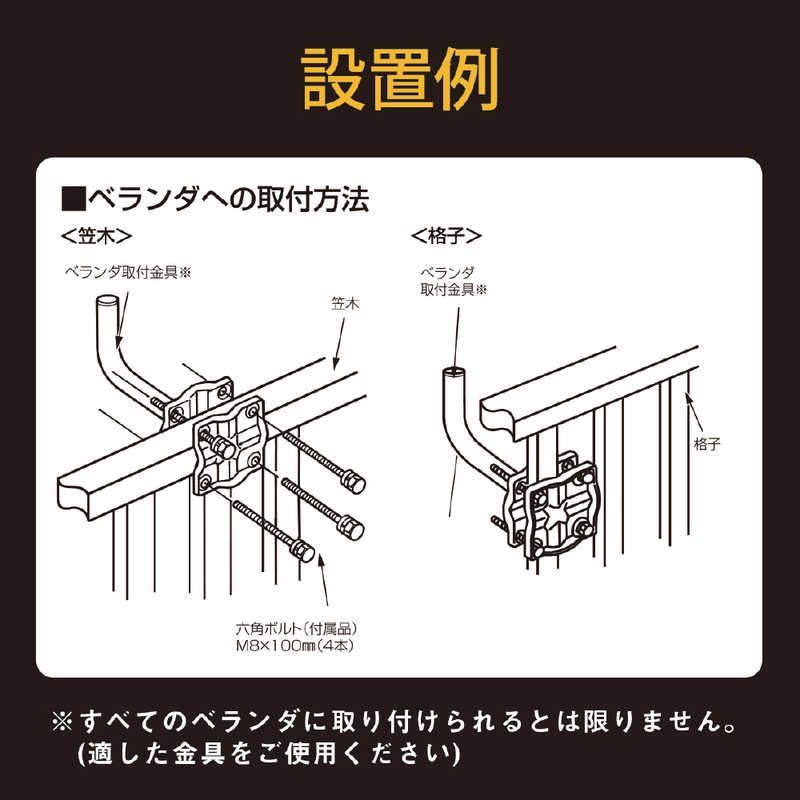 設置例

■ベランダへの取付方法

<笠木>

ベランダ取付金具※

笠木

六角ボルト(付属品)
M8×100㎜(4本)

<格子>

ベランダ
取付金具※

格子

※すべてのベランダに取り付けられるとは限りません。
(適した金具をご使用ください)