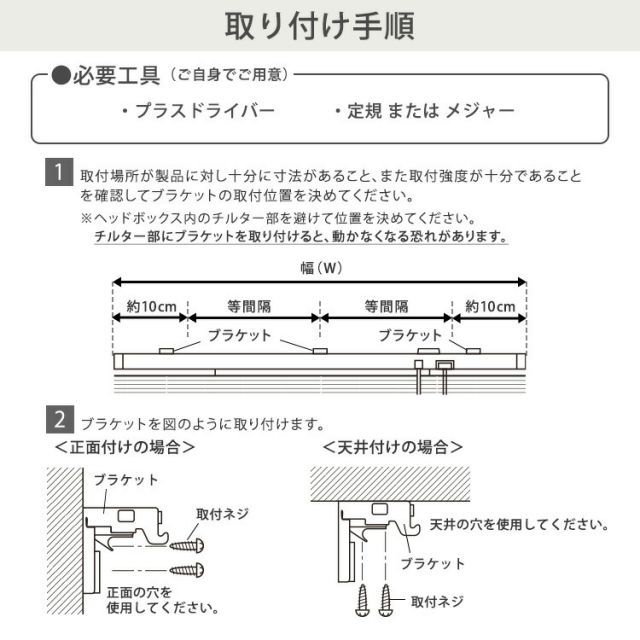 取り付け手順

●必要工具（ご自身でご用意）

・プラスドライバー　・定規 または メジャー

1 取付場所が製品に対し十分に寸法があること、また取付強度が十分であることを確認してブラケットの取付位置を決めてください。

※ヘッドボックス内のチルター部を避けて位置を決めてください。
チルター部にブラケットを取り付けると、動かなくなる恐れがあります。

幅（W）

約10cm　等間隔　等間隔　約10cm

ブラケット　ブラケット

2 ブラケットを図のように取り付けます。

＜正面付けの場合＞

ブラケット

取付ネジ

正面の穴を使用してください。

＜天井付けの場合＞

天井の穴を使用してください。

ブラケット

取付ネジ