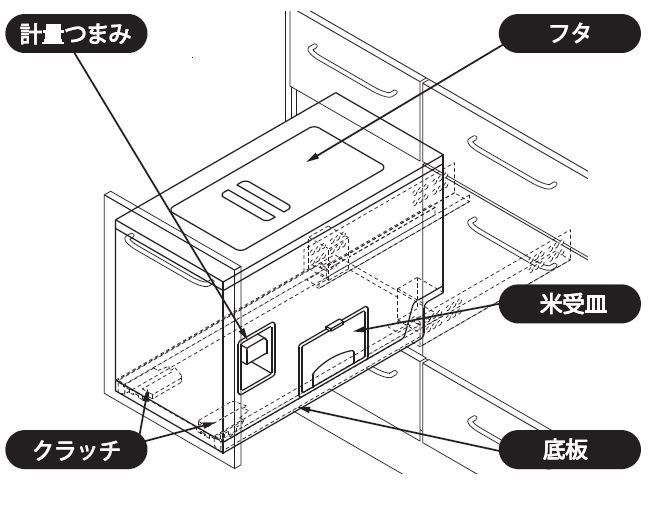 計量つまみ

フタ

米受皿

クラッチ

底板