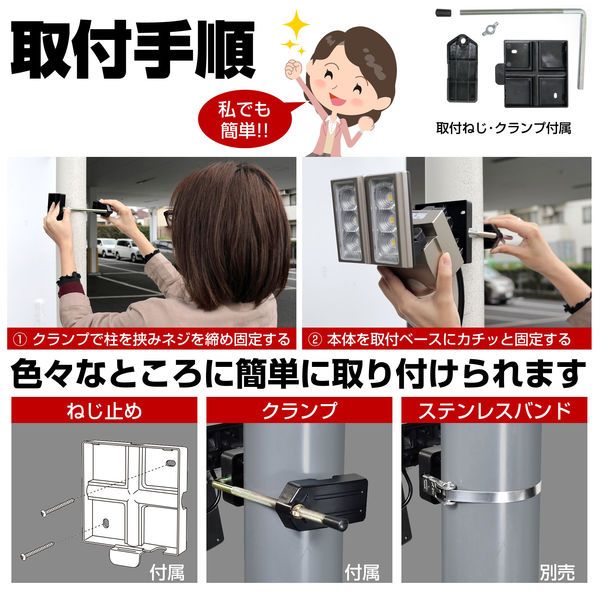 取付手順

私でも簡単!!

取付ねじ・クランプ付属

① クランプで柱を挟みネジを締め固定する

② 本体を取付ベースにカチッと固定する

色々なところに簡単に取り付けられます

ねじ止め

付属

クランプ

付属

ステンレスバンド

別売