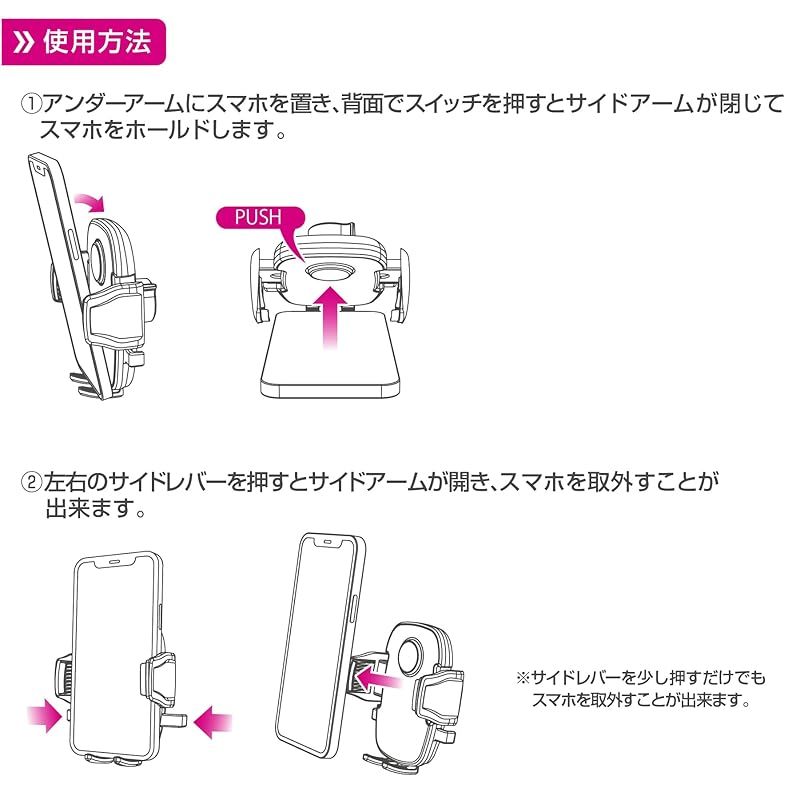 » 使用方法

①アンダーアームにスマホを置き、背面でスイッチを押すとサイドアームが閉じてスマホをホールドします。

PUSH

②左右のサイドレバーを押すとサイドアームが開き、スマホを取外すことが出来ます。

※サイドレバーを少し押すだけでもスマホを取外すことが出来ます。