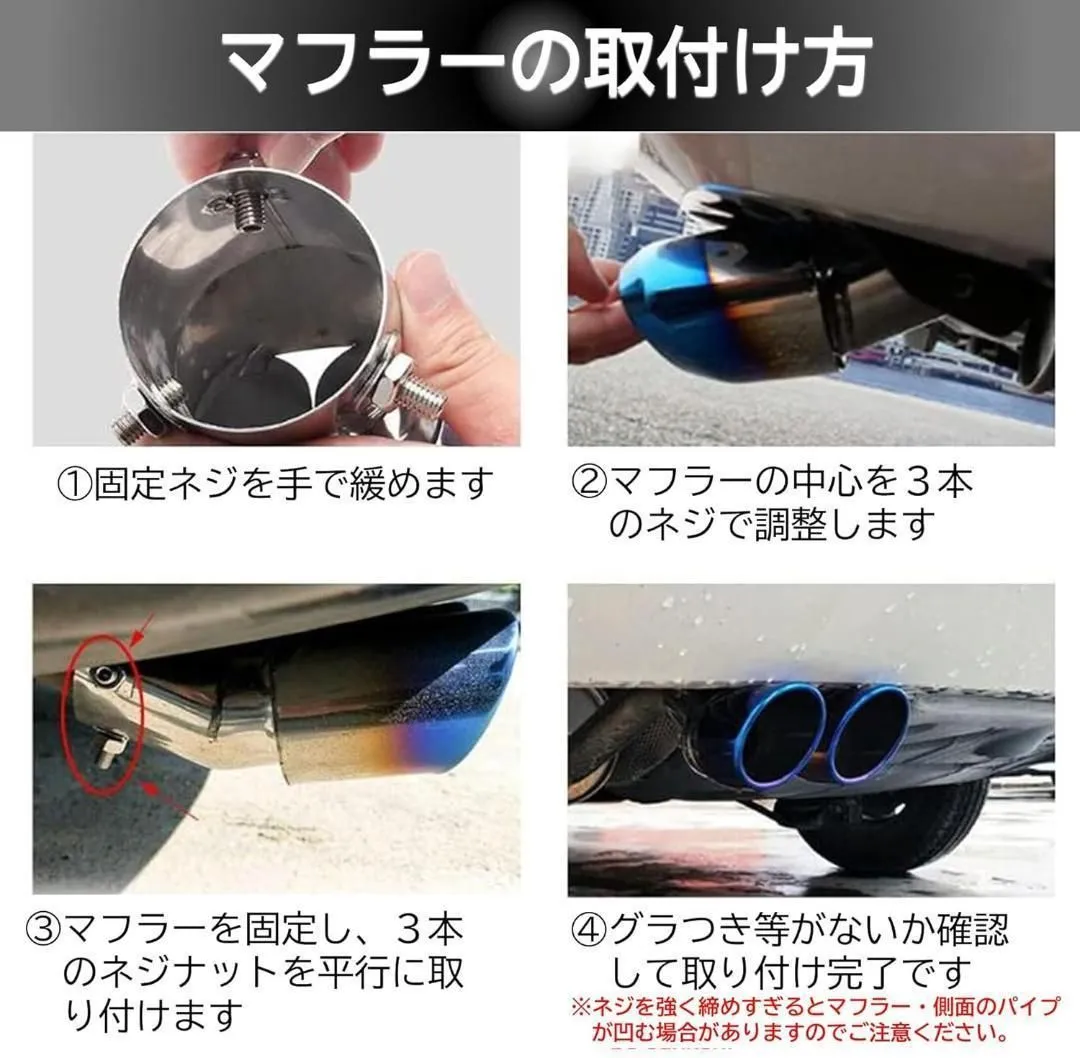 マフラーの取付け方

①固定ネジを手で緩めます

②マフラーの中心を３本のネジで調整します

③マフラーを固定し、３本のネジナットを平行に取り付けます

④グラつき等がないか確認して取り付け完了です

※ネジを強く締めすぎるとマフラー・側面のパイプが凹む場合がありますのでご注意ください。