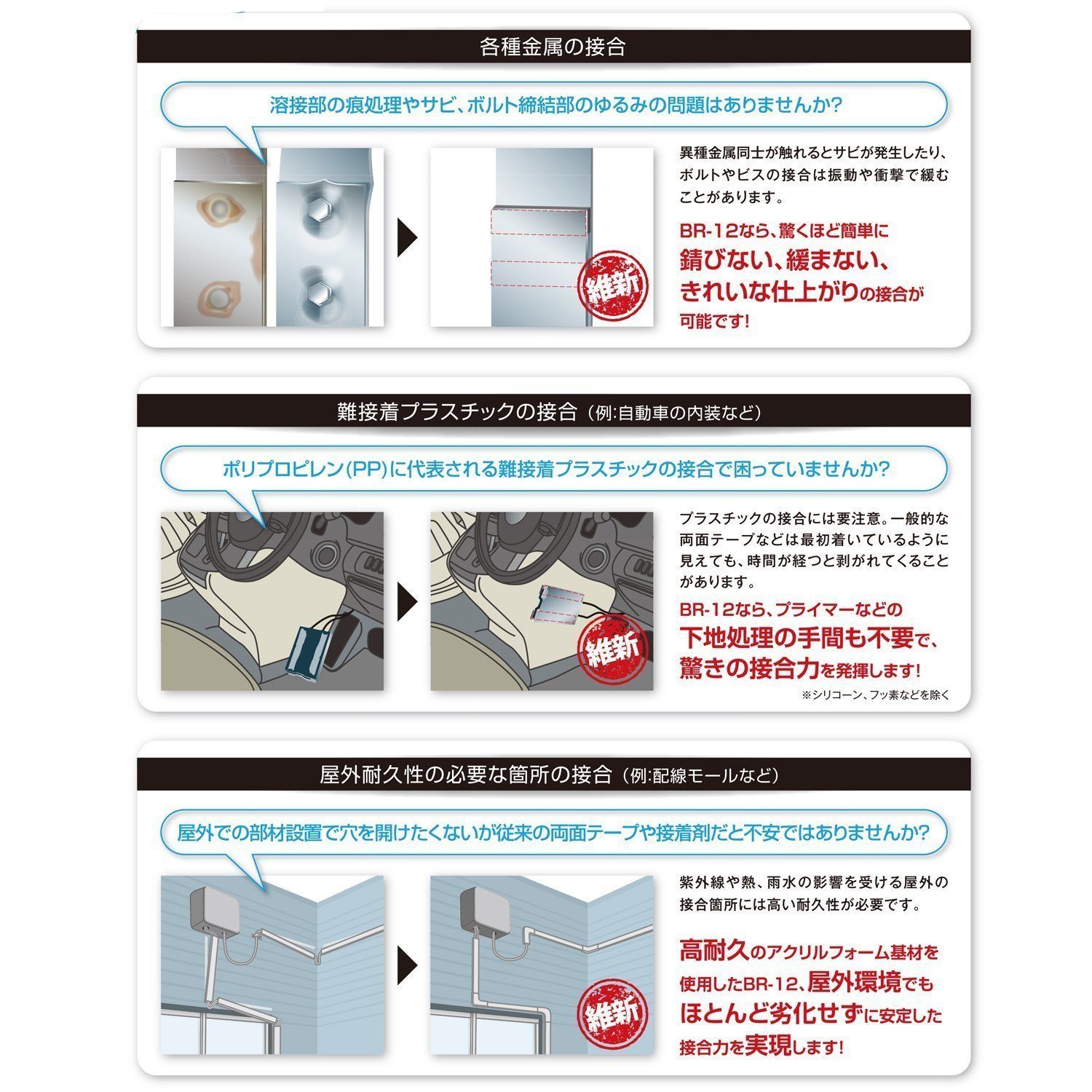 各種金属の接合

溶接部の痕処理やサビ、ボルト締結部のゆるみの問題はありませんか?

維新

異種金属同士が触れるとサビが発生したり、ボルトやビスの接合は振動や衝撃で緩むことがあります。

BR-12なら、驚くほど簡単に錆びない、緩まない、きれいな仕上がりの接合が可能です!

難接着プラスチックの接合（例:自動車の内装など）

ポリプロピレン(PP)に代表される難接着プラスチックの接合で困っていませんか?

維新

プラスチックの接合には要注意。一般的な両面テープなどは最初着いているように見えても、時間が経つと剥がれてくることがあります。

BR-12なら、プライマーなどの下地処理の手間も不要で、驚きの接合力を発揮します!

※シリコーン、フッ素などを除く

屋外耐久性の必要な箇所の接合（例:配線モールなど）

屋外での部材設置で穴を開けたくないが従来の両面テープや接着剤だと不安ではありませんか?

維新

紫外線や熱、雨水の影響を受ける屋外の接合箇所には高い耐久性が必要です。

高耐久のアクリルフォーム基材を使用したBR-12、屋外環境でもほとんど劣化せずに安定した接合力を実現します!