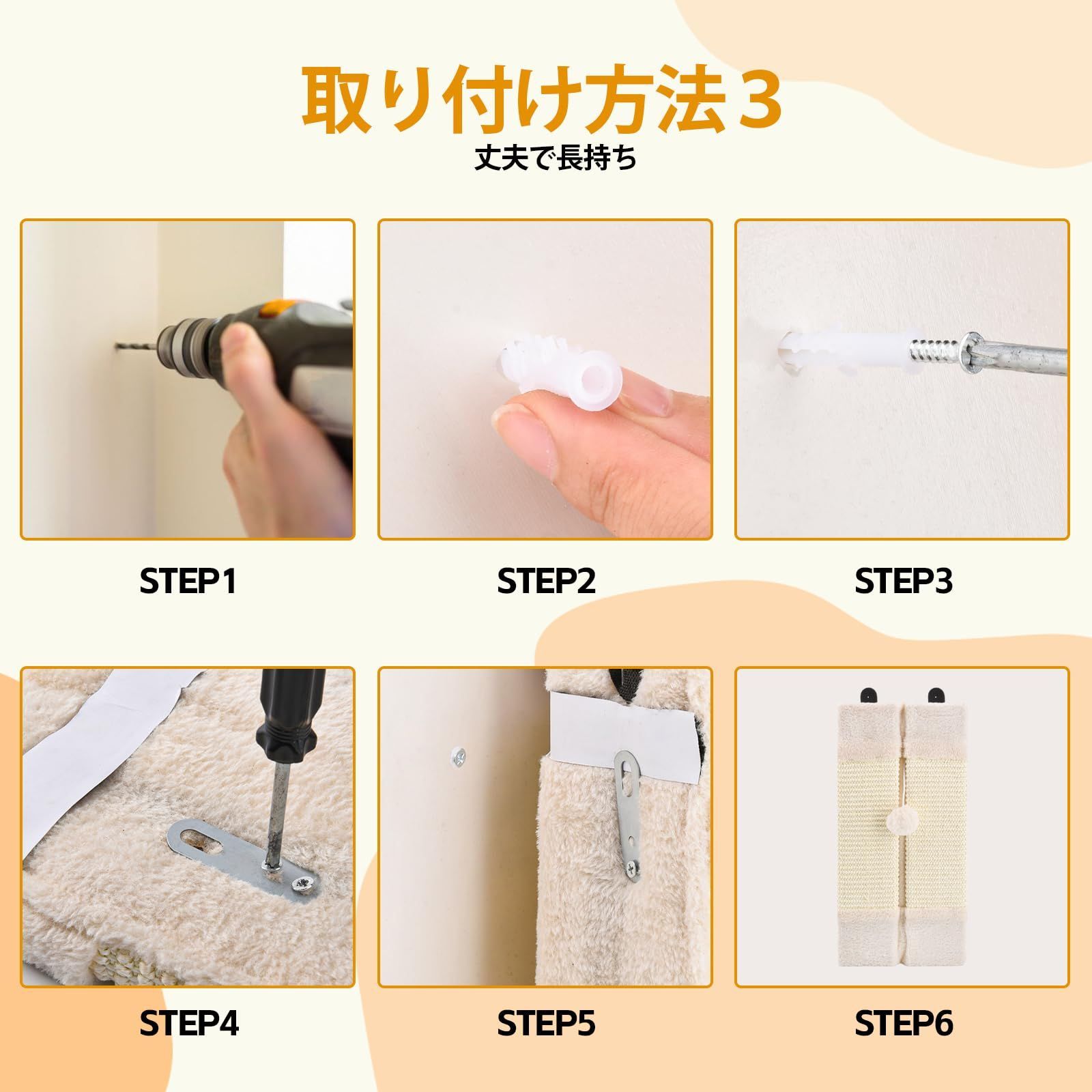 取り付け方法３
丈夫で長持ち

STEP1

STEP2

STEP3

STEP4

STEP5

STEP6