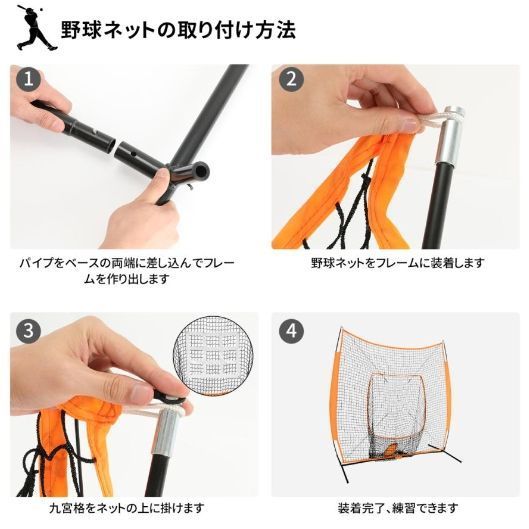 野球ネットの取り付け方法

1

パイプをベースの両端に差し込んでフレームを作り出します

2

野球ネットをフレームに装着します

3

九宮格をネットの上に掛けます

4

装着完了、練習できます