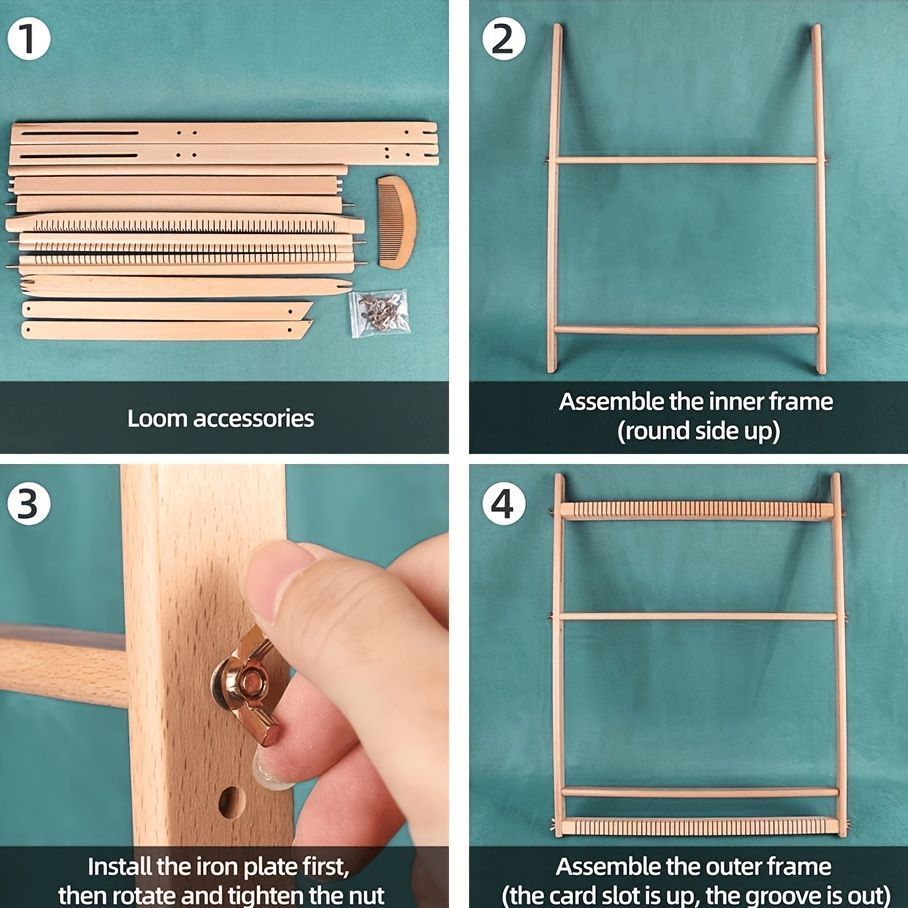 1

Loom accessories

2

Assemble the inner frame (round side up)

3

Install the iron plate first, then rotate and tighten the nut

4

Assemble the outer frame (the card slot is up, the groove is out)