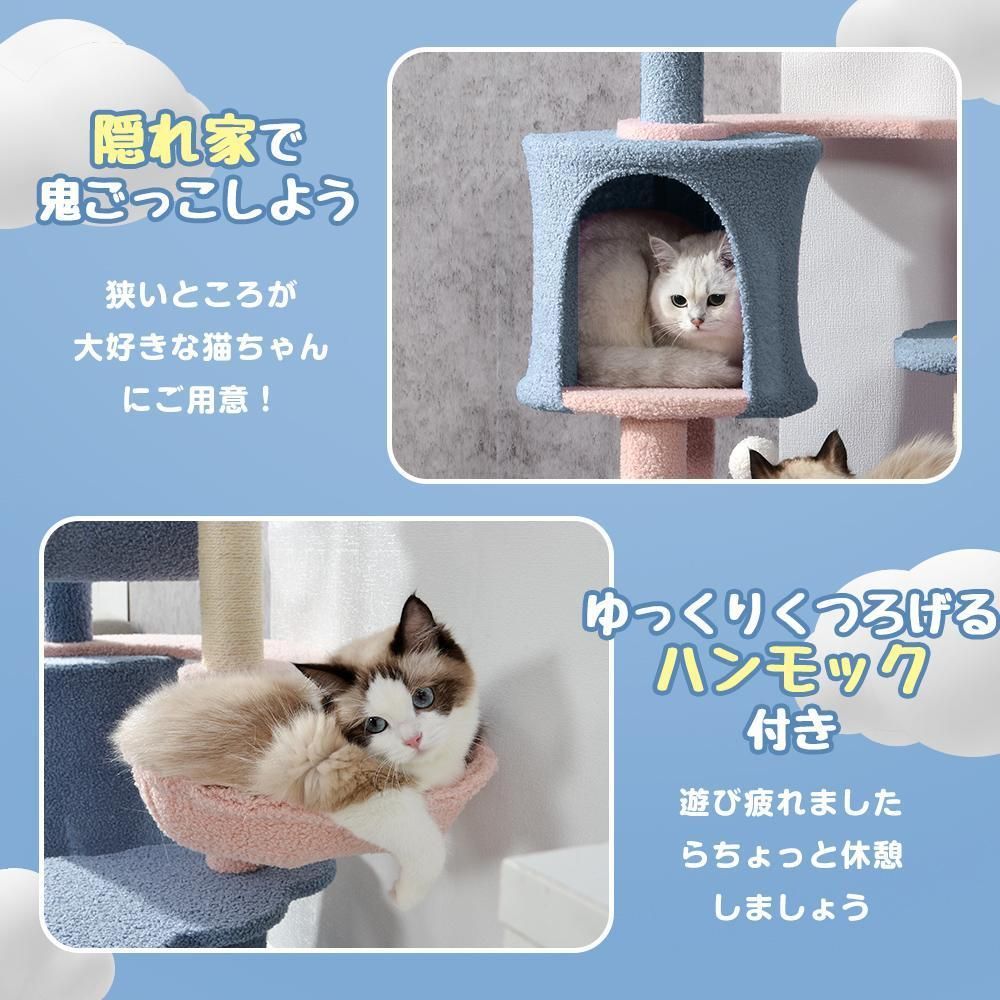 隠れ家で
鬼ごっこしよう

狭いところが
大好きな猫ちゃん
にご用意！

ゆっくりくつろげる
ハンモック
付き

遊び疲れました
らちょっと休憩
しましょう