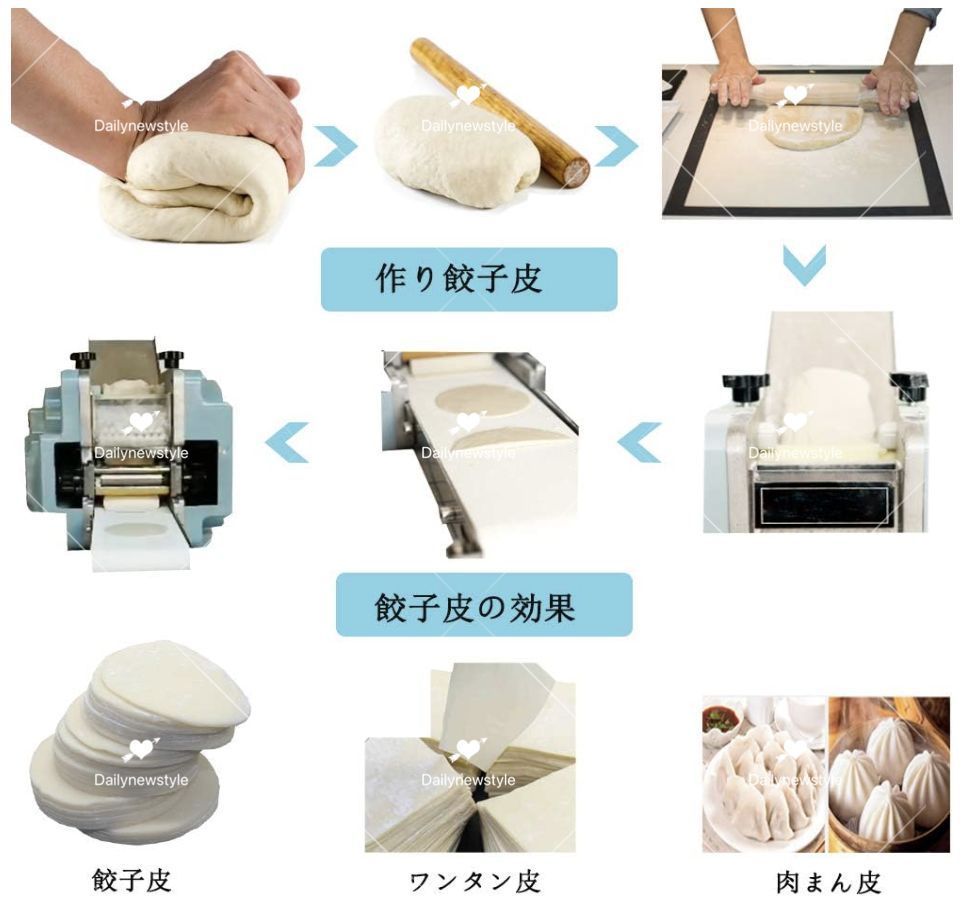 Dailynewstyle

Dailynewstyle

Dailynewstyle

作り餃子皮

Dailynewstyle

Dailynewstyle

Dailynewstyle

餃子皮の効果

Dailynewstyle

Dailynewstyle

Dailynewstyle

餃子皮

ワンタン皮

肉まん皮