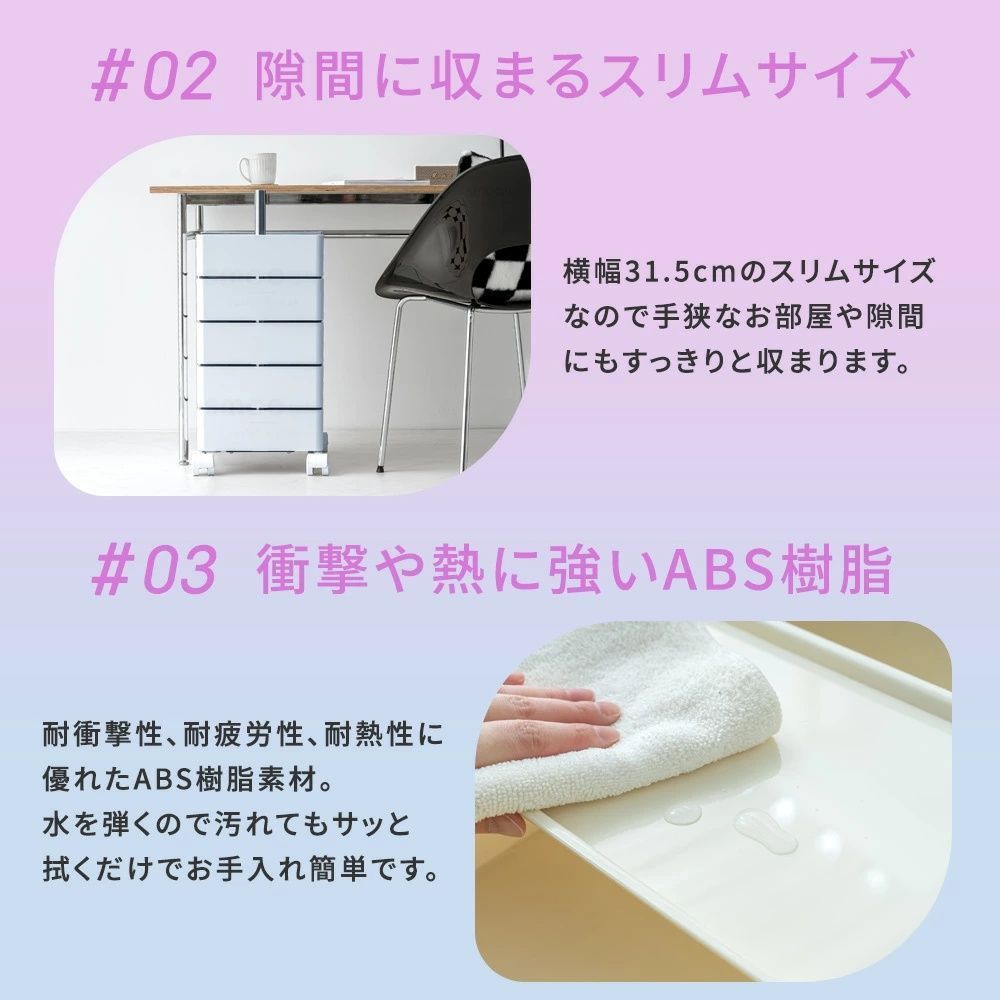 #02 隙間に収まるスリムサイズ

横幅31.5cmのスリムサイズなので手狭なお部屋や隙間にもすっきりと収まります。

#03 衝撃や熱に強いABS樹脂

耐衝撃性、耐疲労性、耐熱性に優れたABS樹脂素材。
水を弾くので汚れてもサッと拭くだけでお手入れ簡単です。