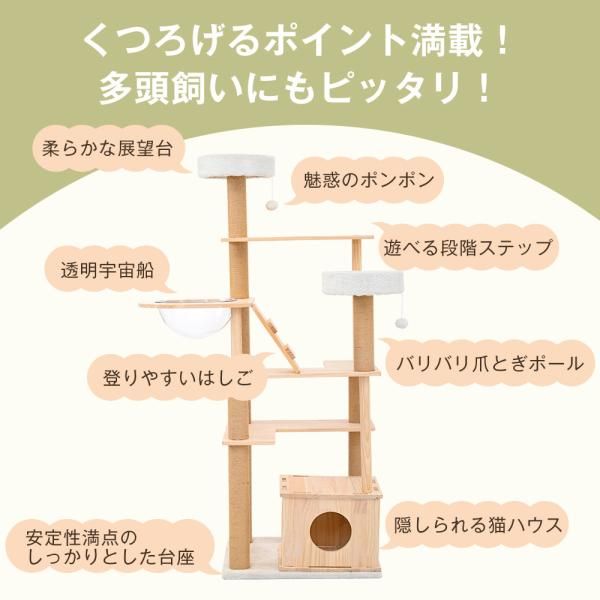 くつろげるポイント満載！
多頭飼いにもピッタリ！

柔らかな展望台

魅惑のポンポン

遊べる段階ステップ

透明宇宙船

バリバリ爪とぎポール

登りやすいはしご

隠しられる猫ハウス

安定性満点の
しっかりとした台座