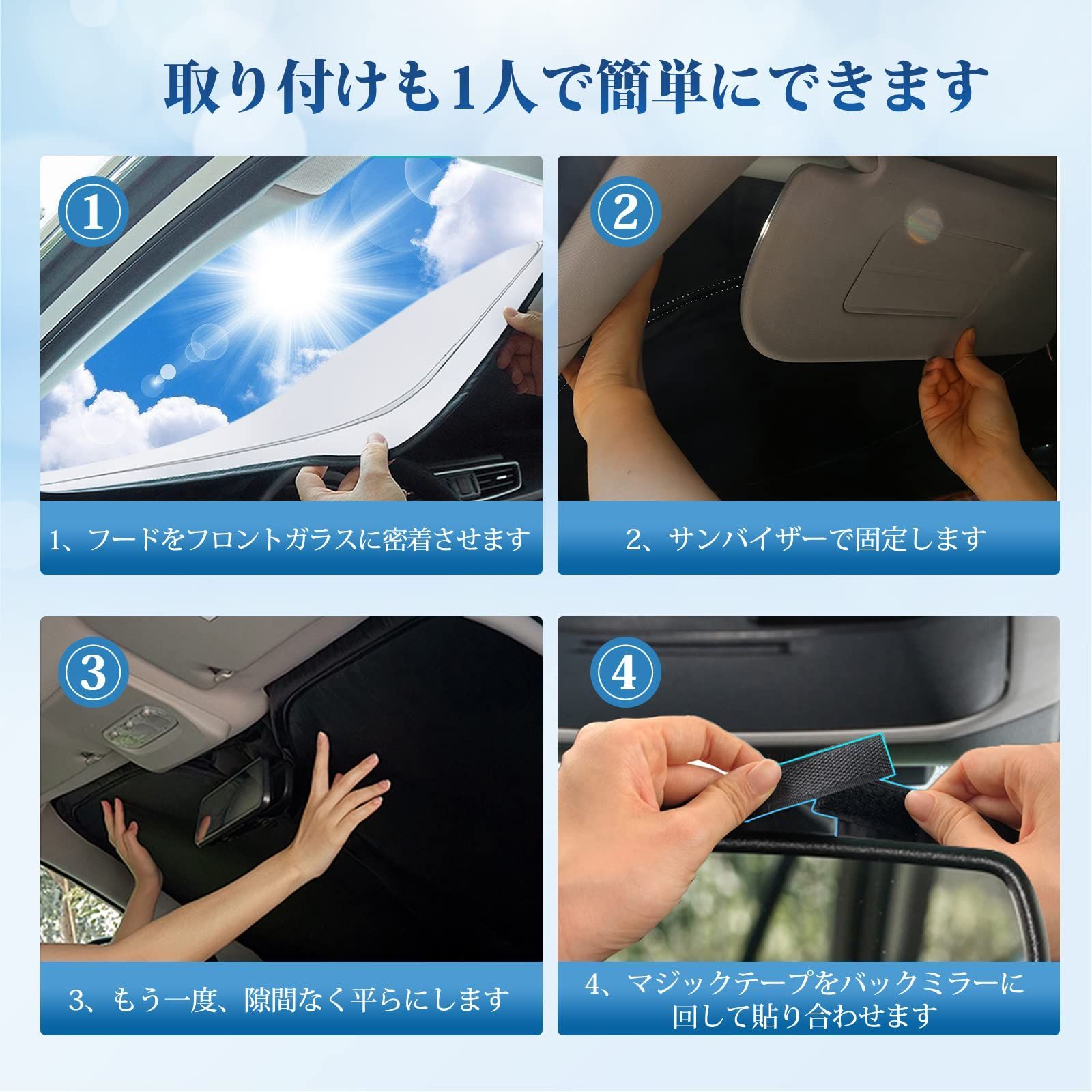 取り付けも1人で簡単にできます

①

1、フードをフロントガラスに密着させます

②

2、サンバイザーで固定します

③

3、もう一度、隙間なく平らにします

④

4、マジックテープをバックミラーに回して貼り合わせます