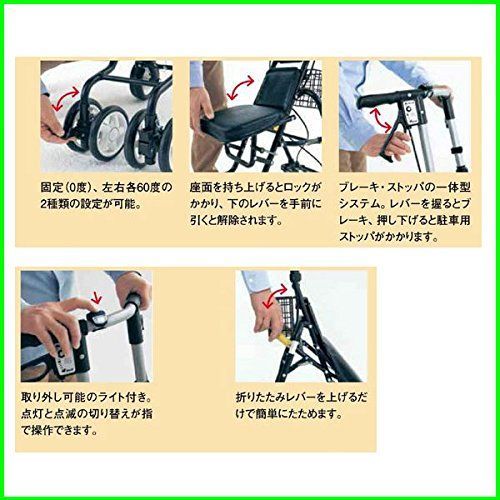 固定（0度）、左右各60度の2種類の設定が可能。

座面を持ち上げるとロックがかかり、下のレバーを手前に引くと解除されます。

ブレーキ・ストッパの一体型システム。レバーを握るとブレーキ、押し下げると駐車用ストッパがかかります。

取り外し可能のライト付き。点灯と点滅の切り替えが指で操作できます。

折りたたみレバーを上げるだけで簡単にたためます。