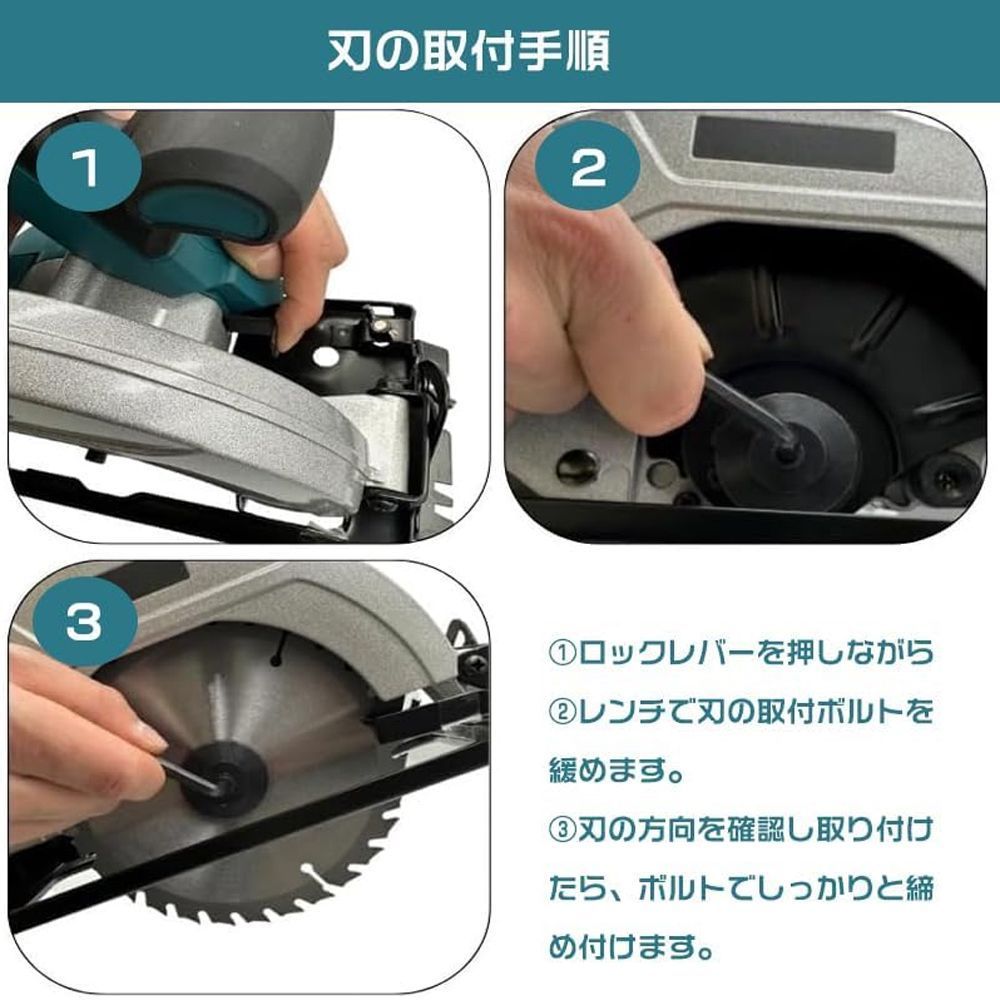 刃の取付手順

1

2

3

①ロックレバーを押しながら
②レンチで刃の取付ボルトを緩めます。
③刃の方向を確認し取り付けたら、ボルトでしっかりと締め付けます。