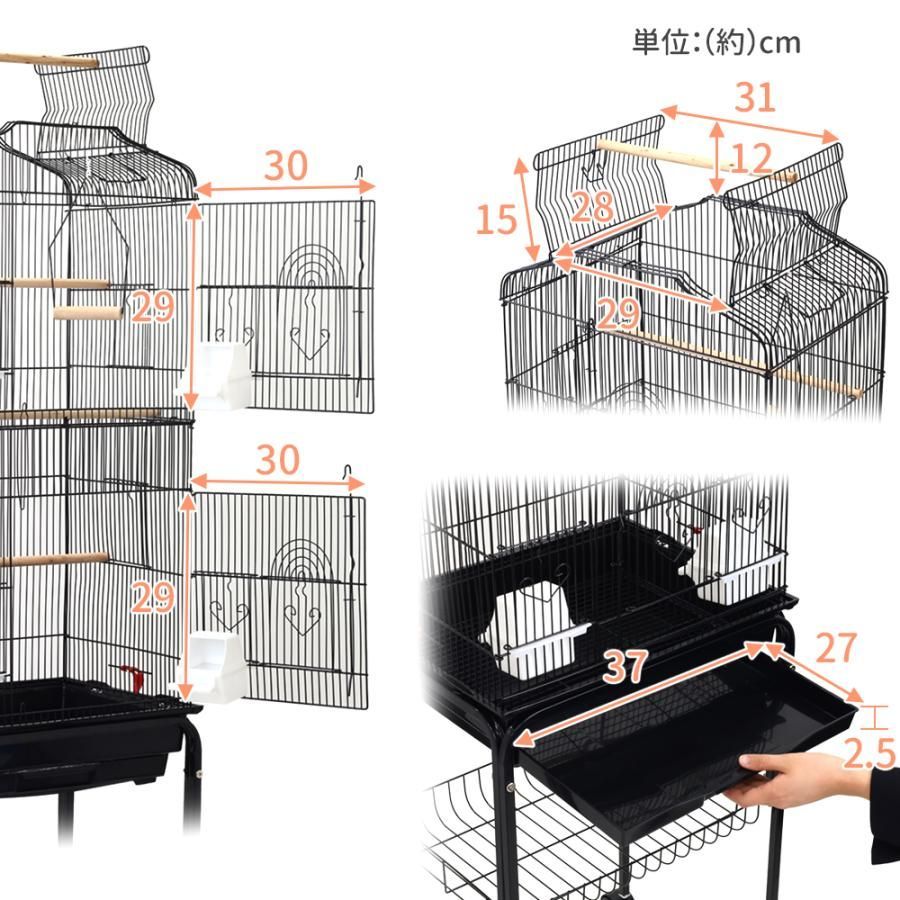 単位:(約)cm

30

29

30

29

31

12

15

28

29

37

27

2.5