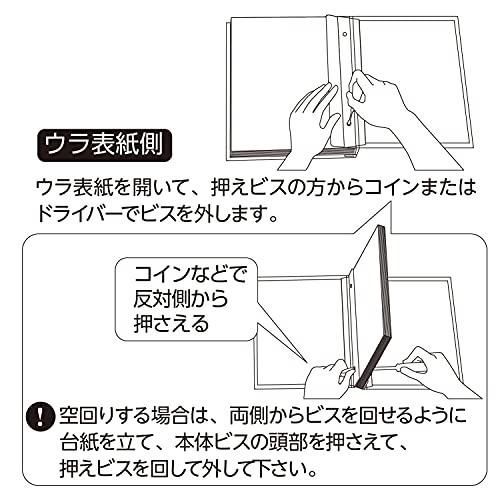 ウラ表紙側

ウラ表紙を開いて、押えビスの方からコインまたはドライバーでビスを外します。

コインなどで反対側から押さえる

!

空回りする場合は、両側からビスを回せるように台紙を立て、本体ビスの頭部を押さえて、押えビスを回して外して下さい。