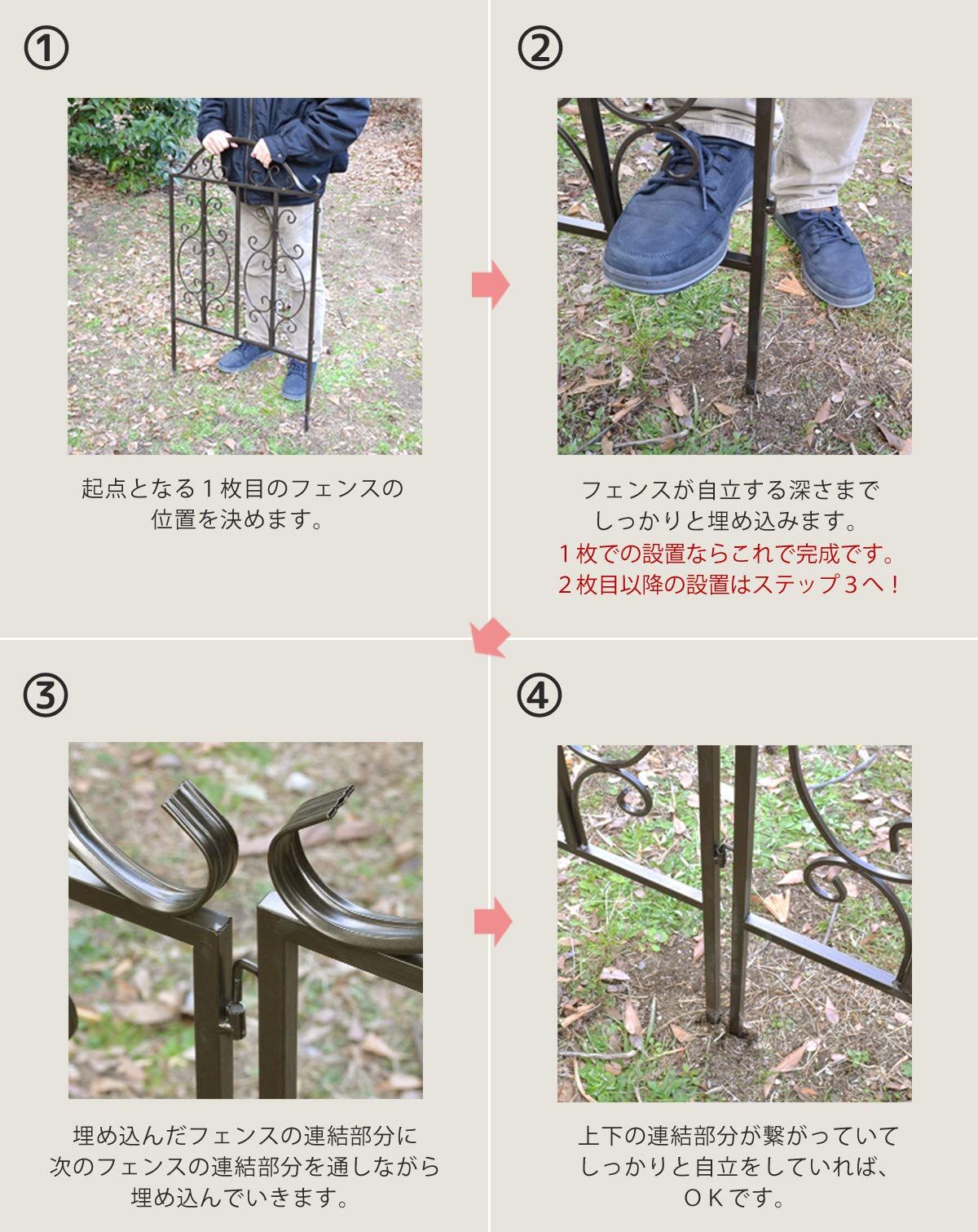 ①

起点となる１枚目のフェンスの位置を決めます。

②

フェンスが自立する深さまでしっかりと埋め込みます。
１枚での設置ならこれで完成です。
２枚目以降の設置はステップ３へ！

③

埋め込んだフェンスの連結部分に次のフェンスの連結部分を通しながら埋め込んでいきます。

④

上下の連結部分が繋がっていてしっかりと自立をしていれば、ＯＫです。