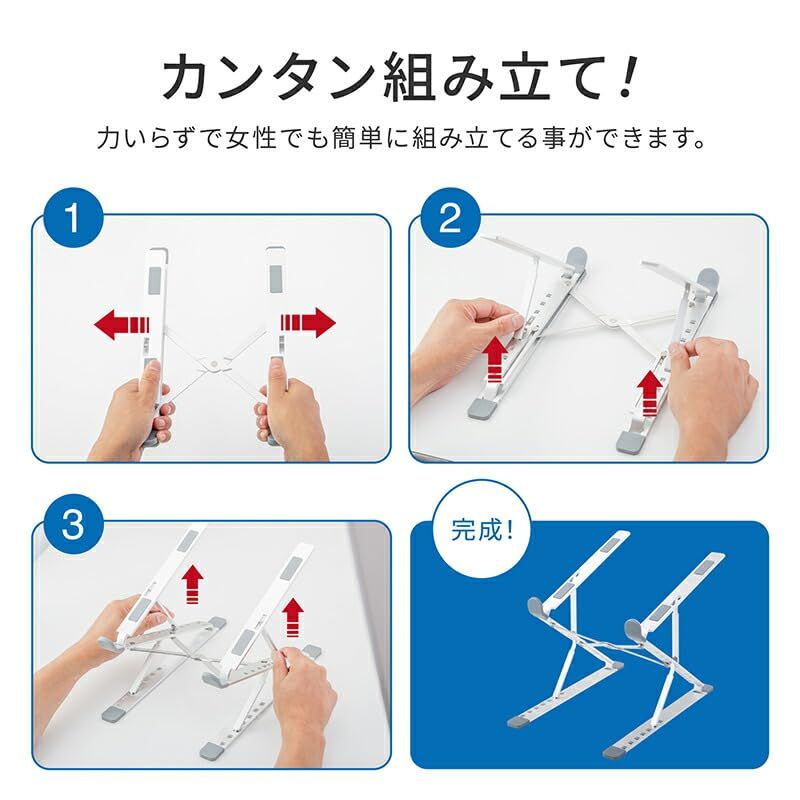 カンタン組み立て！

力いらずで女性でも簡単に組み立てる事ができます。

1

2

3

完成！