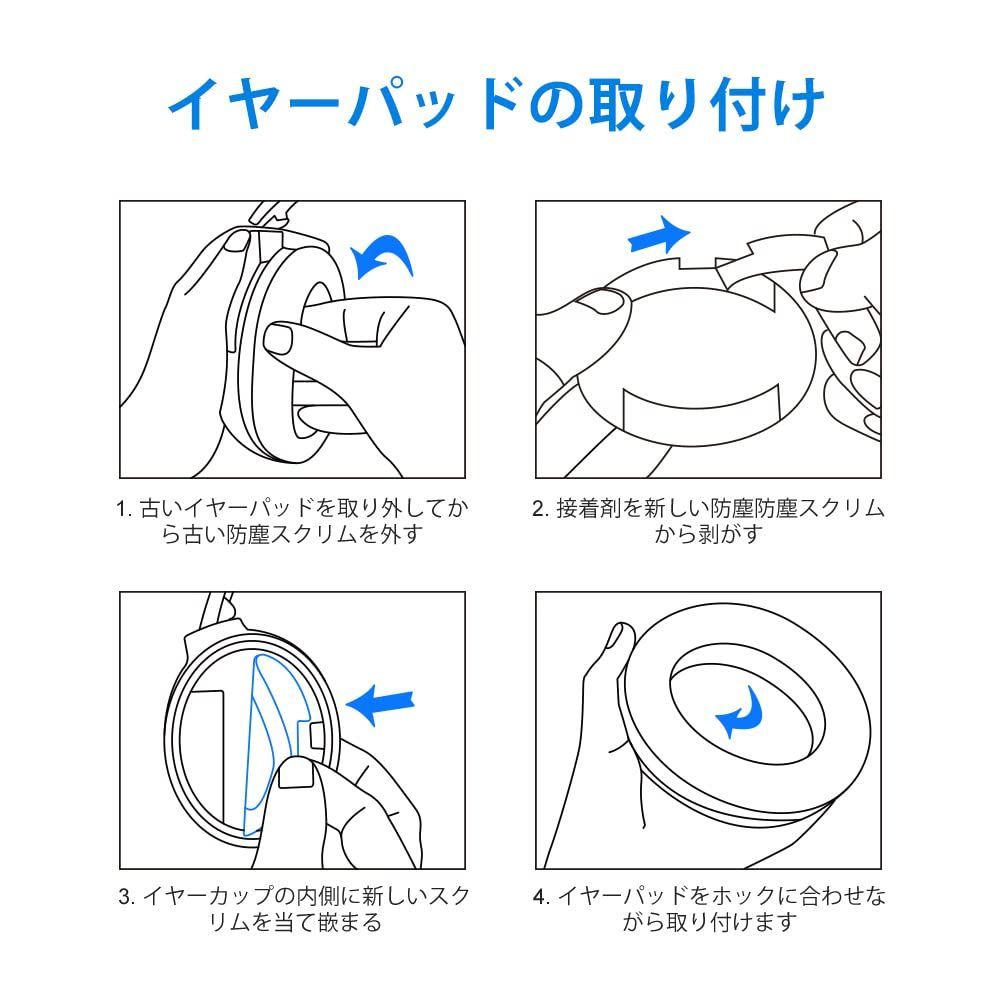 イヤーパッドの取り付け

1. 古いイヤーパッドを取り外してから古い防塵スクリムを外す

2. 接着剤を新しい防塵防塵スクリムから剥がす

3. イヤーカップの内側に新しいスクリムを当て嵌まる

4. イヤーパッドをホックに合わせながら取り付けます