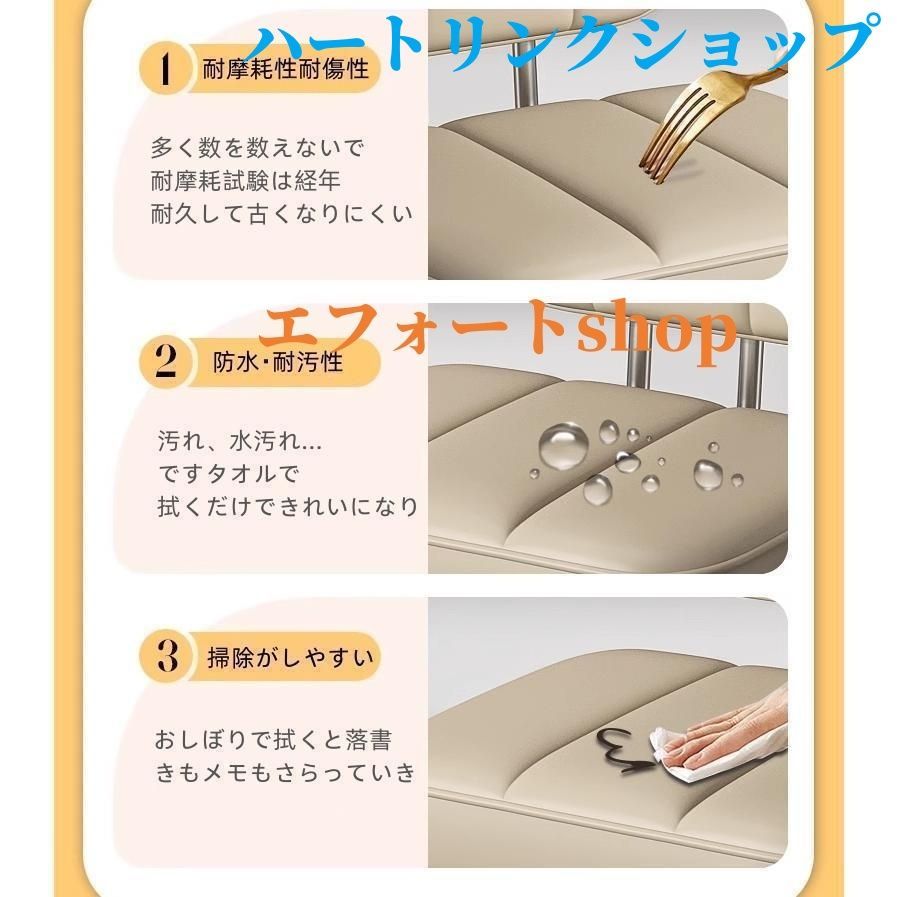 ハートリンクショップ

1 耐摩耗性耐傷性

多く数を数えないで
耐摩耗試験は経年
耐久して古くなりにくい

エフォートshop

2 防水・耐汚性

汚れ、水汚れ...
ですタオルで
拭くだけできれいになり

3 掃除がしやすい

おしぼりで拭くと落書
きもメモもさらっていき