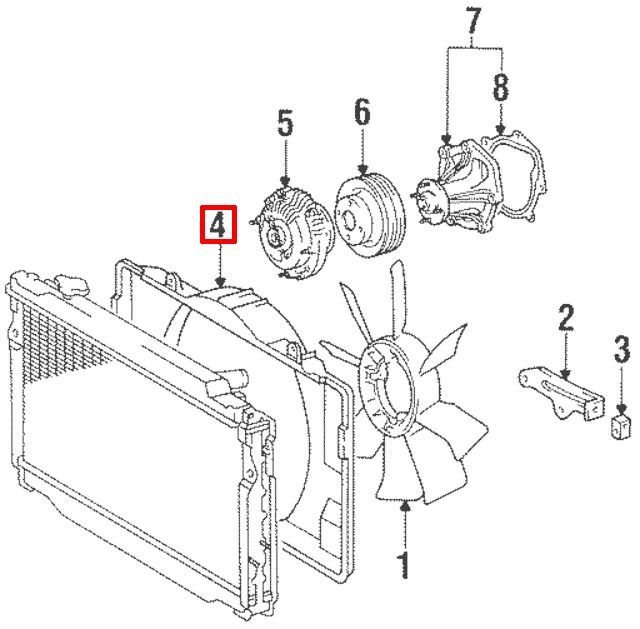 7
8
5
6
4
2
3
1