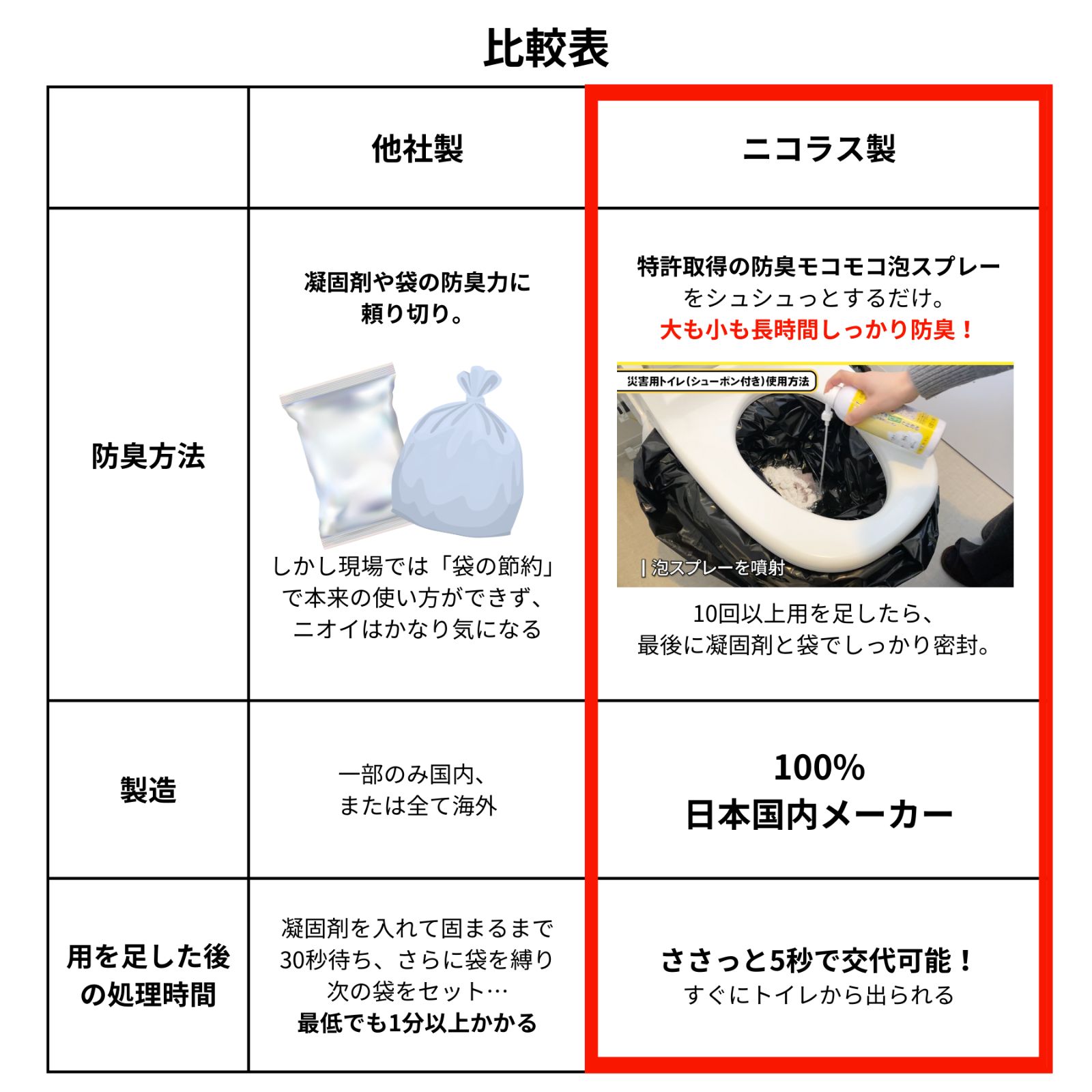 比較表

| | 他社製 | ニコラス製 |
|---|---|---|
| 防臭方法 | 凝固剤や袋の防臭力に頼り切り。 しかし現場では「袋の節約」で本来の使い方ができず、ニオイはかなり気になる | 特許取得の防臭モコモコ泡スプレーをシュシュっとするだけ。 大も小も長時間しっかり防臭！ 災害用トイレ(シューポン付き)使用方法 \| 泡スプレーを噴射 10回以上用を足したら、最後に凝固剤と袋でしっかり密封。 |
| 製造 | 一部のみ国内、または全て海外 | 100% 日本国内メーカー |
| 用を足した後の処理時間 | 凝固剤を入れて固まるまで30秒待ち、さらに袋を縛り次の袋をセット… 最低でも1分以上かかる | ささっと5秒で交代可能！ すぐにトイレから出られる |