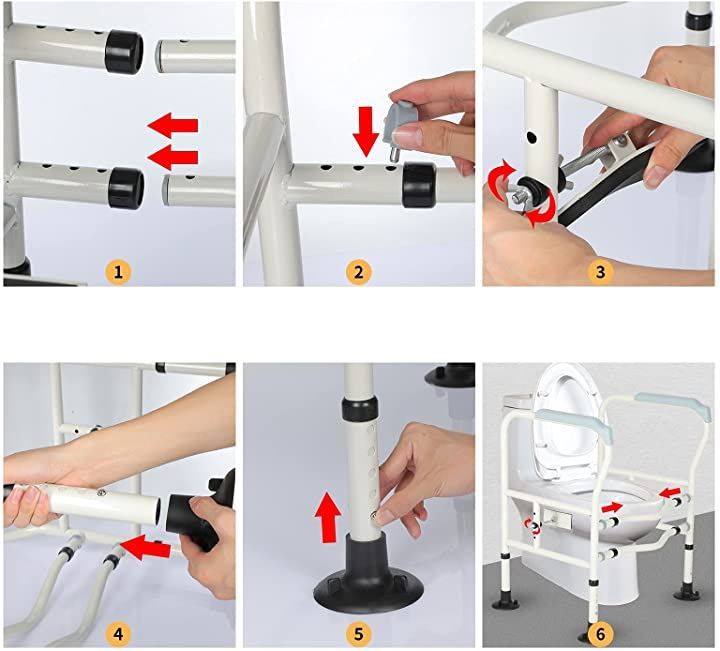 1

2

3

4

5

6