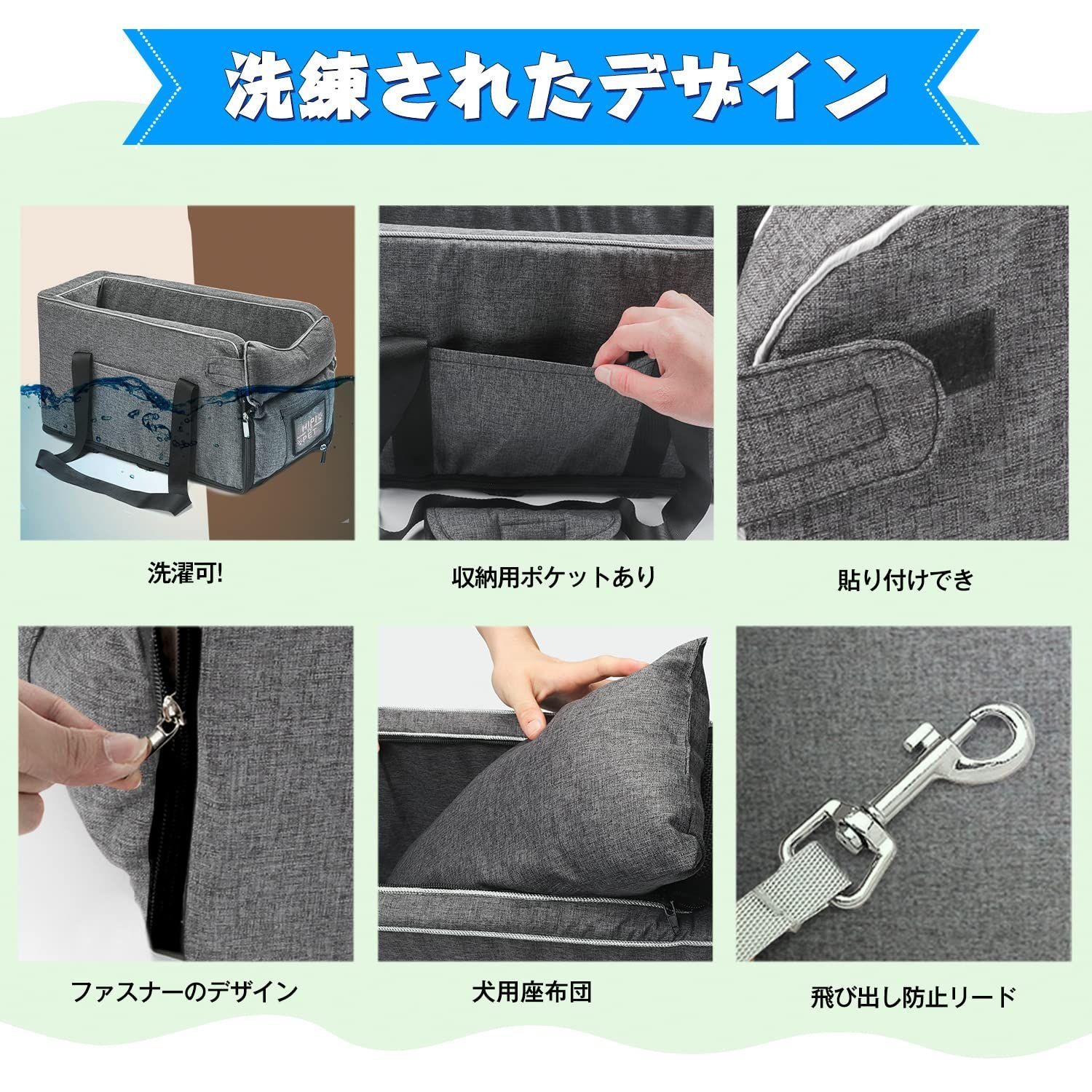 洗練されたデザイン

HIPI PET

洗濯可!

収納用ポケットあり

貼り付けでき

ファスナーのデザイン

犬用座布団

飛び出し防止リード