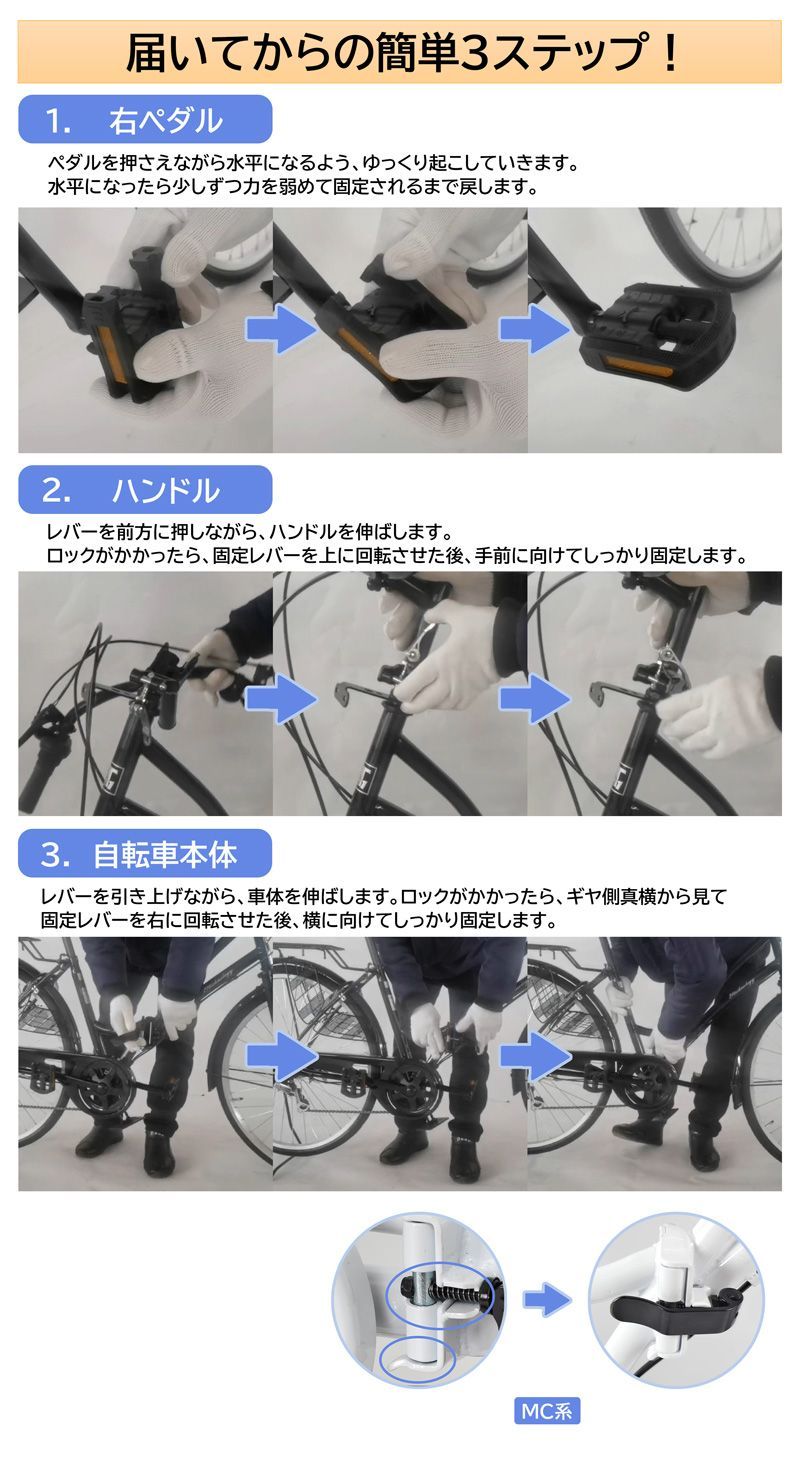 届いてからの簡単3ステップ！

1. 右ペダル

ペダルを押さえながら水平になるよう、ゆっくり起こしていきます。
水平になったら少しずつ力を弱めて固定されるまで戻します。

2. ハンドル

レバーを前方に押しながら、ハンドルを伸ばします。
ロックがかかったら、固定レバーを上に回転させた後、手前に向けてしっかり固定します。

3. 自転車本体

レバーを引き上げながら、車体を伸ばします。ロックがかかったら、ギヤ側真横から見て固定レバーを右に回転させた後、横に向けてしっかり固定します。

MC系