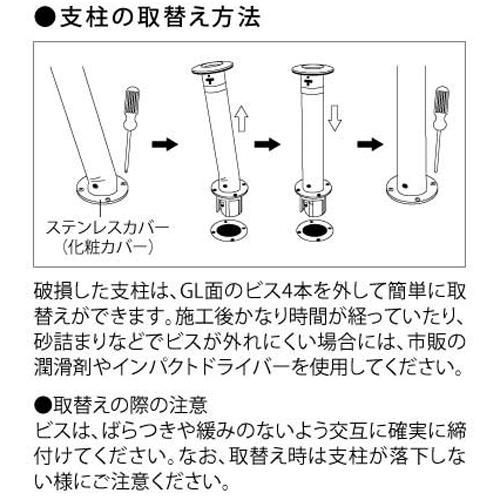 ●支柱の取替え方法

ステンレスカバー
（化粧カバー）

破損した支柱は、GL面のビス4本を外して簡単に取替えができます。施工後かなり時間が経っていたり、砂詰まりなどでビスが外れにくい場合には、市販の潤滑剤やインパクトドライバーを使用してください。

●取替えの際の注意
ビスは、ばらつきや緩みのないよう交互に確実に締付けてください。なお、取替え時は支柱が落下しない様にご注意ください。