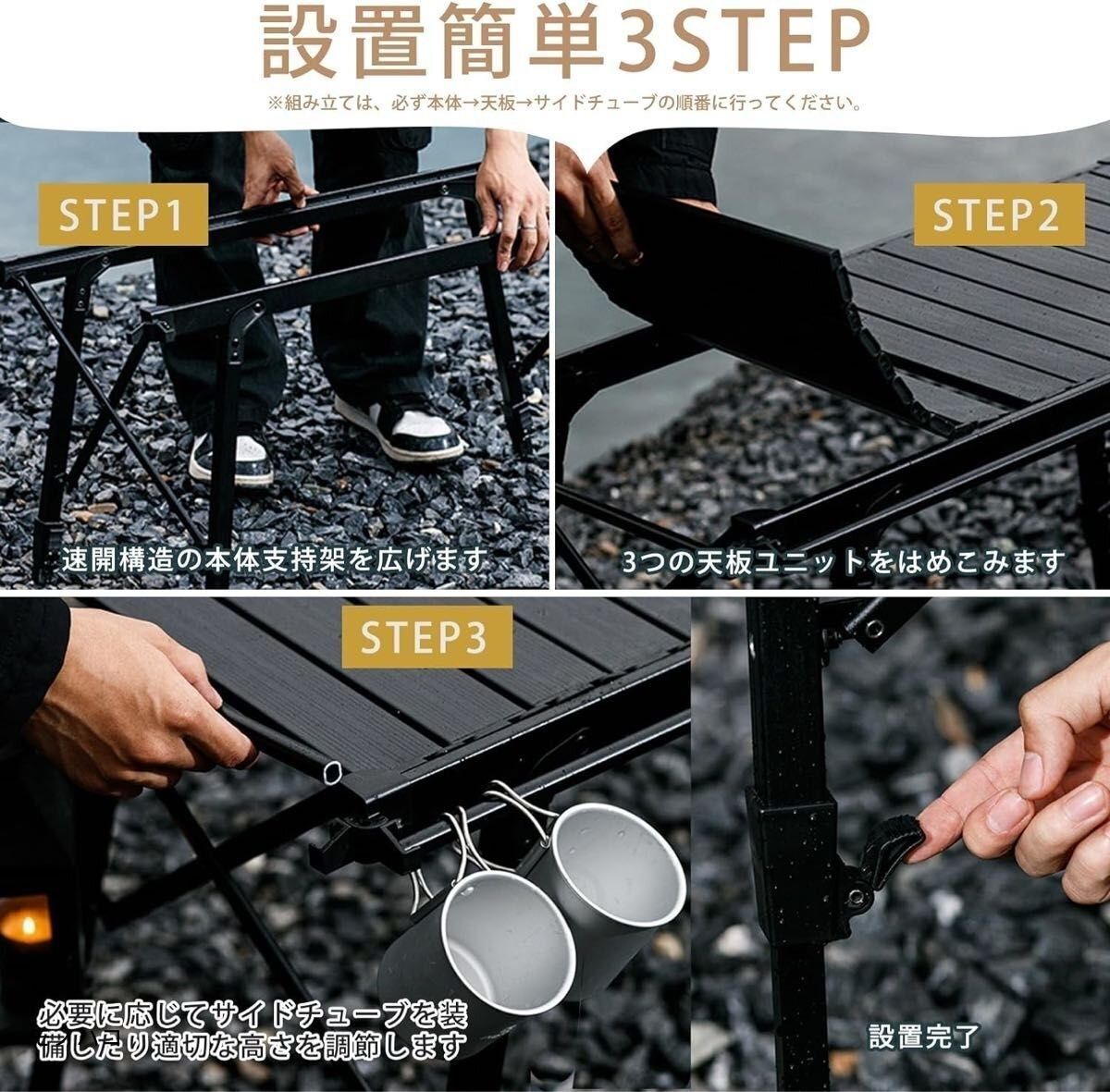 設置簡単3STEP

※組み立ては、必ず本体→天板→サイドチューブの順番に行ってください。

STEP1

速開構造の本体支持架を広げます

STEP2

3つの天板ユニットをはめこみます

STEP3

必要に応じてサイドチューブを装備したり適切な高さを調節します

設置完了