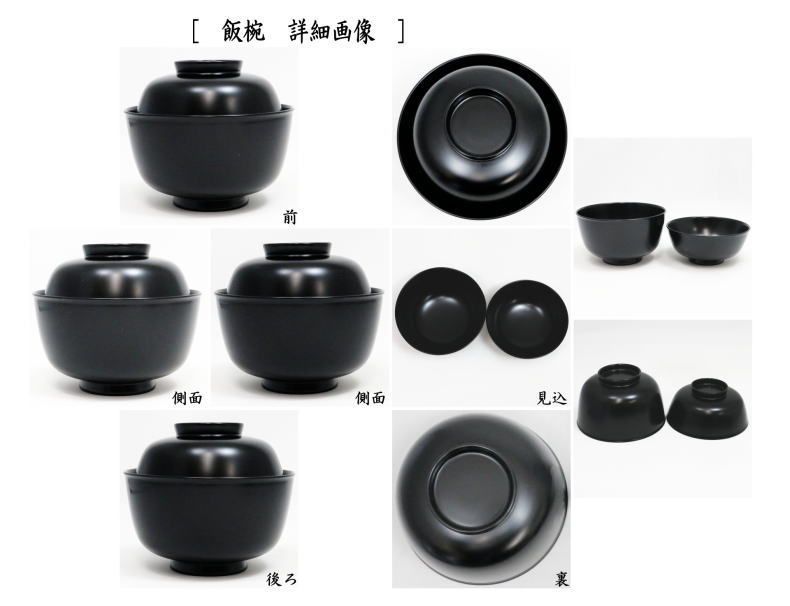 [ 飯椀 詳細画像 ]

前

側面

側面

見込

後ろ

裏