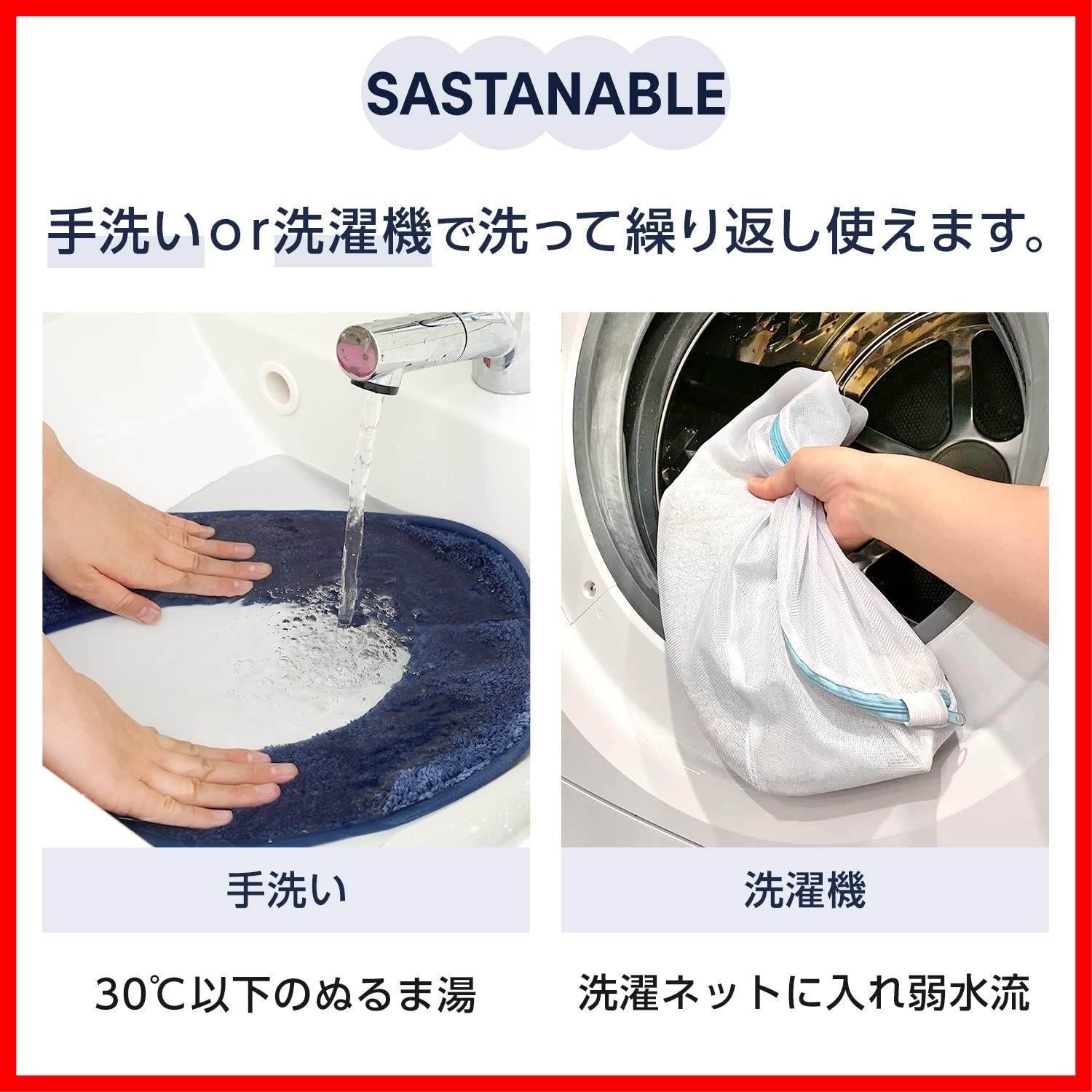 SASTANABLE

手洗いor洗濯機で洗って繰り返し使えます。

手洗い

30℃以下のぬるま湯

洗濯機

洗濯ネットに入れ弱水流