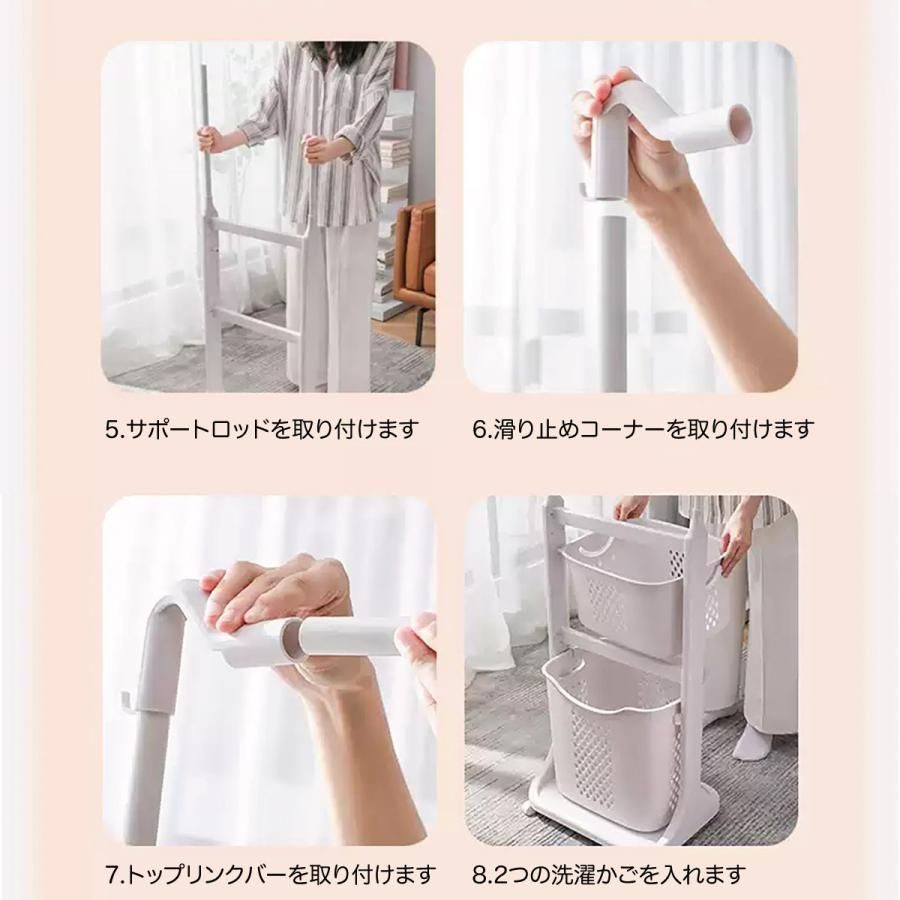 5.サポートロッドを取り付けます

6.滑り止めコーナーを取り付けます

7.トップリンクバーを取り付けます

8.2つの洗濯かごを入れます