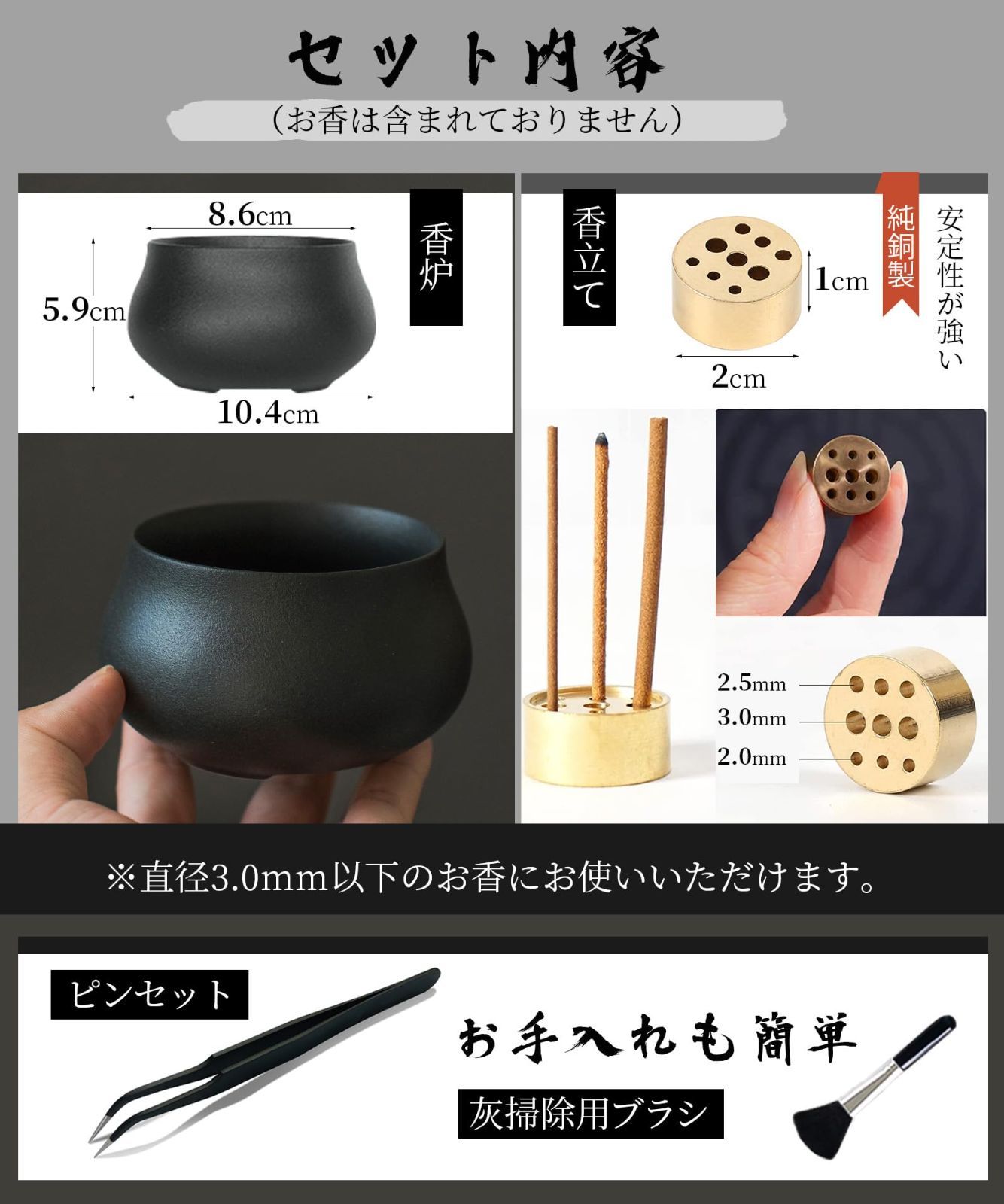 セット内容
（お香は含まれておりません）

8.6cm
5.9cm
10.4cm
香炉

香立て
1cm
2cm
純銅製
安定性が強い

2.5mm
3.0mm
2.0mm

※直径3.0mm以下のお香にお使いいただけます。

ピンセット
お手入れも簡単
灰掃除用ブラシ