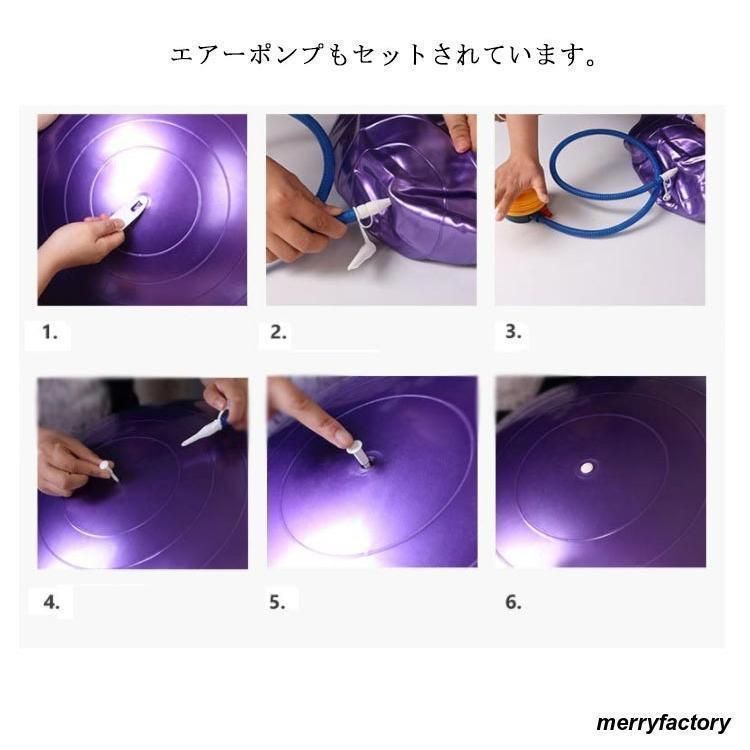 エアーポンプもセットされています。

1.

2.

3.

4.

5.

6.

merryfactory