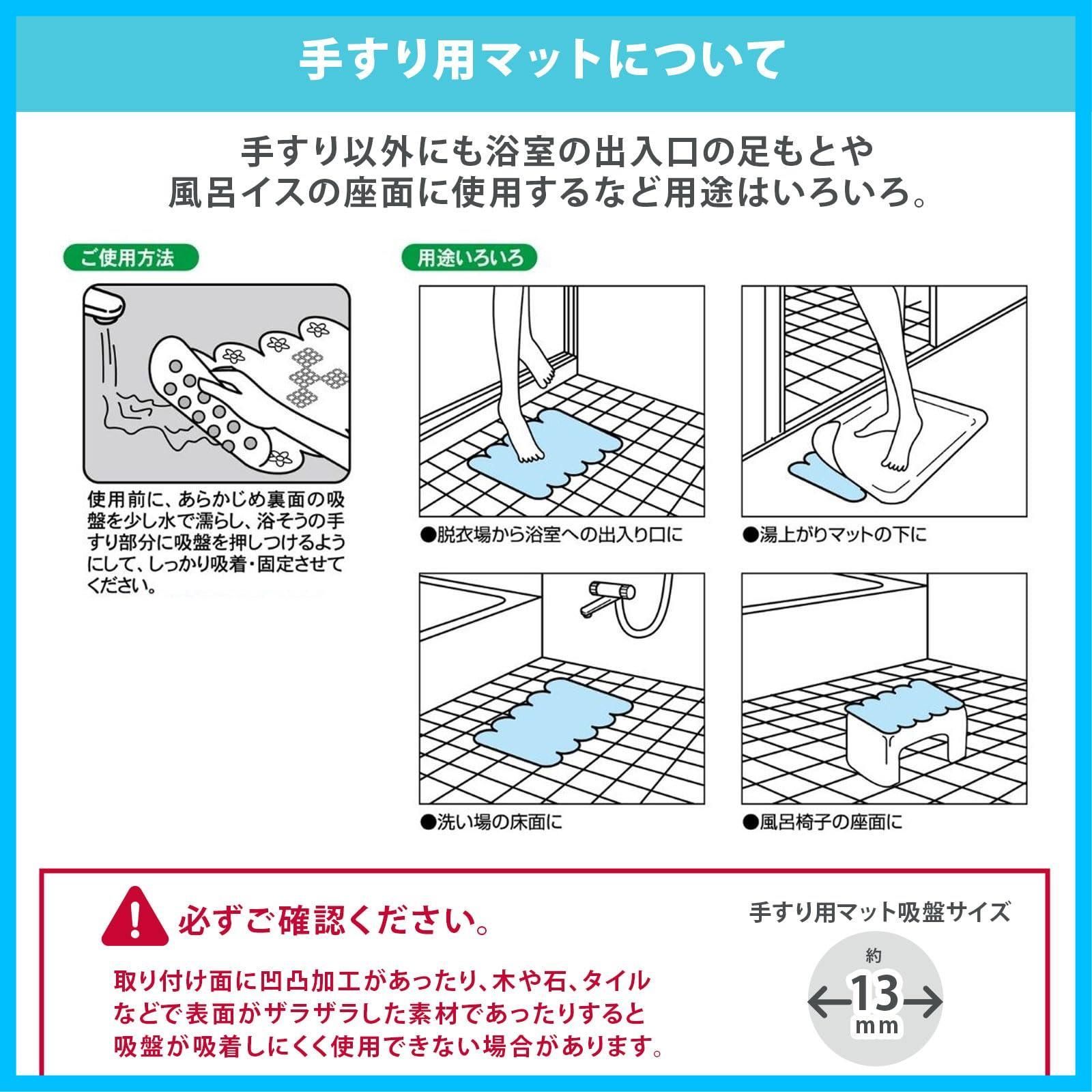 手すり用マットについて

手すり以外にも浴室の出入口の足もとや風呂イスの座面に使用するなど用途はいろいろ。

ご使用方法

使用前に、あらかじめ裏面の吸盤を少し水で濡らし、浴そうの手すり部分に吸盤を押しつけるようにして、しっかり吸着・固定させてください。

用途いろいろ

●脱衣場から浴室への出入り口に

●湯上がりマットの下に

●洗い場の床面に

●風呂椅子の座面に

必ずご確認ください。

取り付け面に凹凸加工があったり、木や石、タイルなどで表面がザラザラした素材であったりすると吸盤が吸着しにくく使用できない場合があります。

手すり用マット吸盤サイズ

約
13
mm