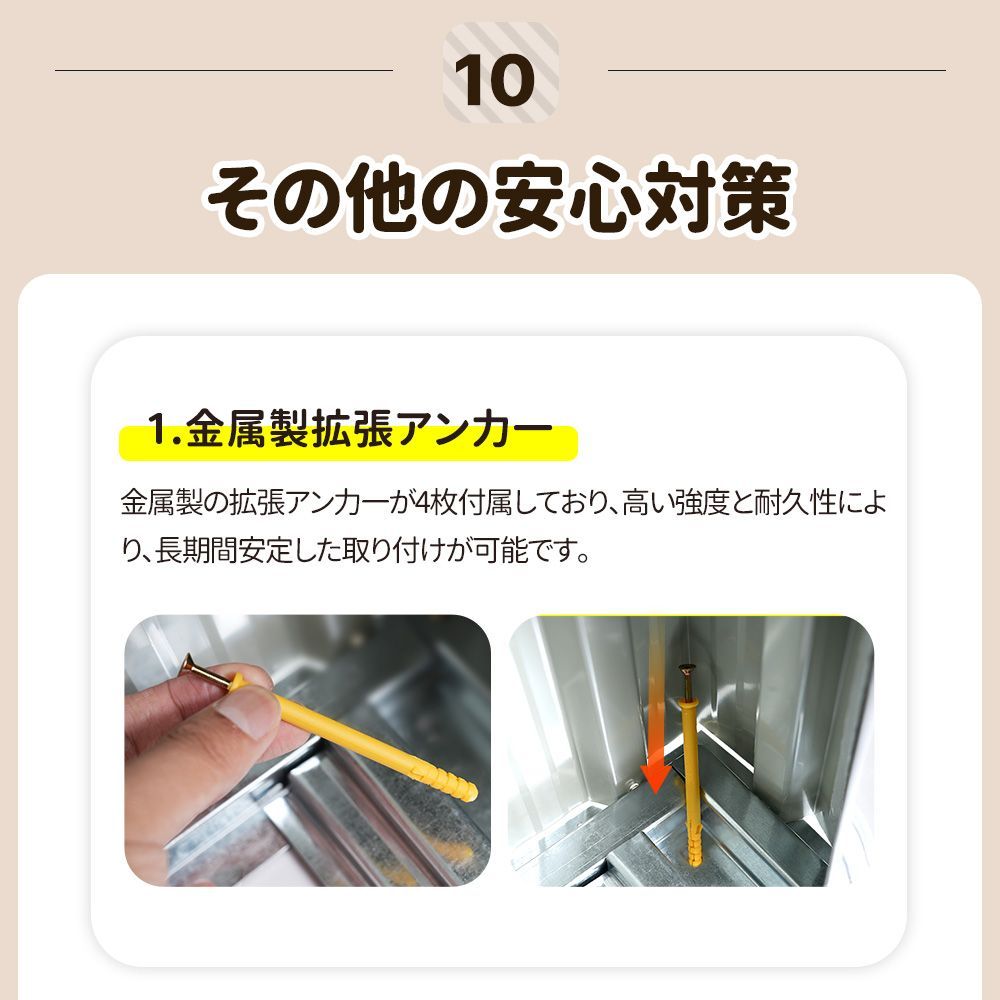 10

その他の安心対策

1.金属製拡張アンカー

金属製の拡張アンカーが4枚付属しており、高い強度と耐久性により、長期間安定した取り付けが可能です。