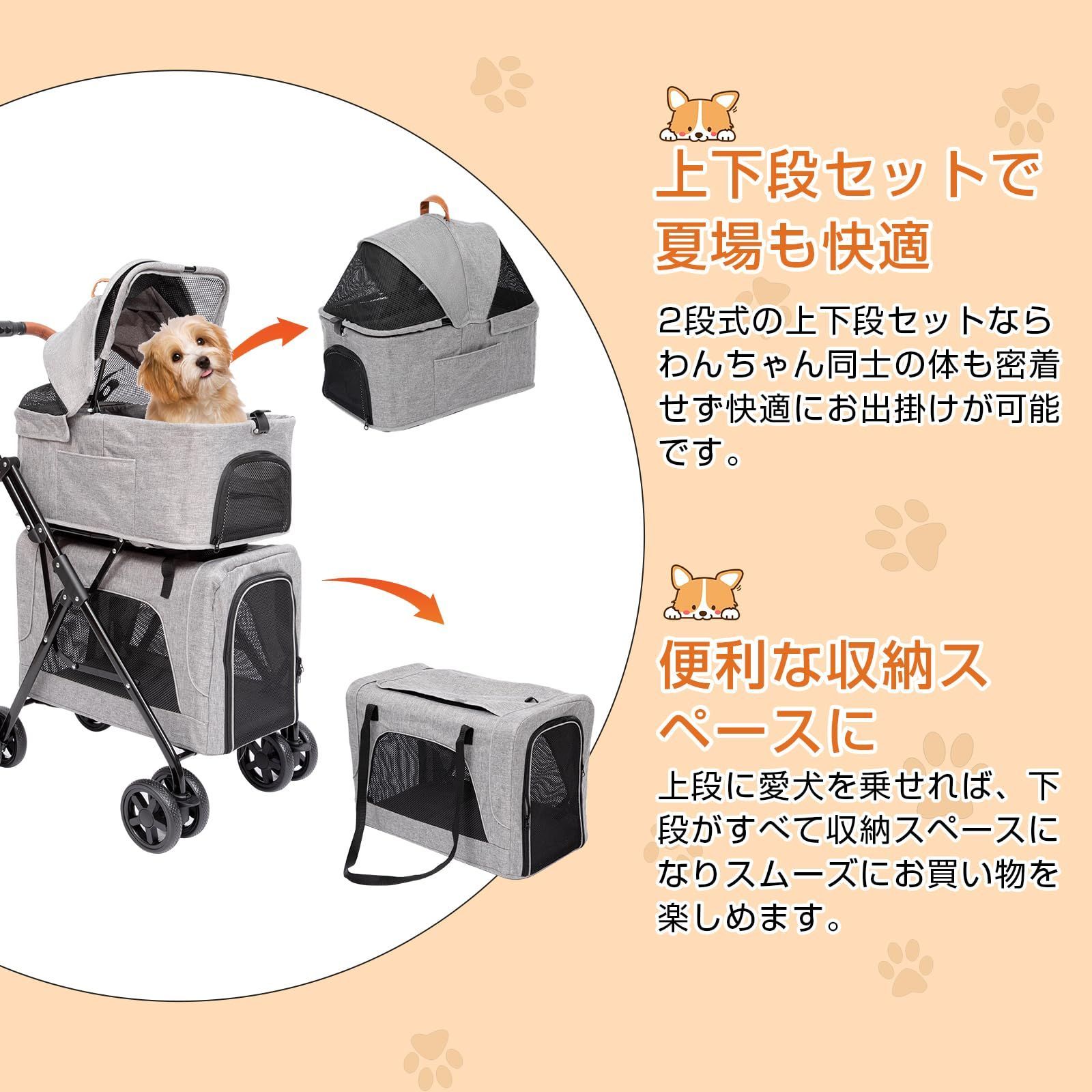 上下段セットで夏場も快適

2段式の上下段セットならわんちゃん同士の体も密着せず快適にお出掛けが可能です。

便利な収納スペースに

上段に愛犬を乗せれば、下段がすべて収納スペースになりスムーズにお買い物を楽しめます。