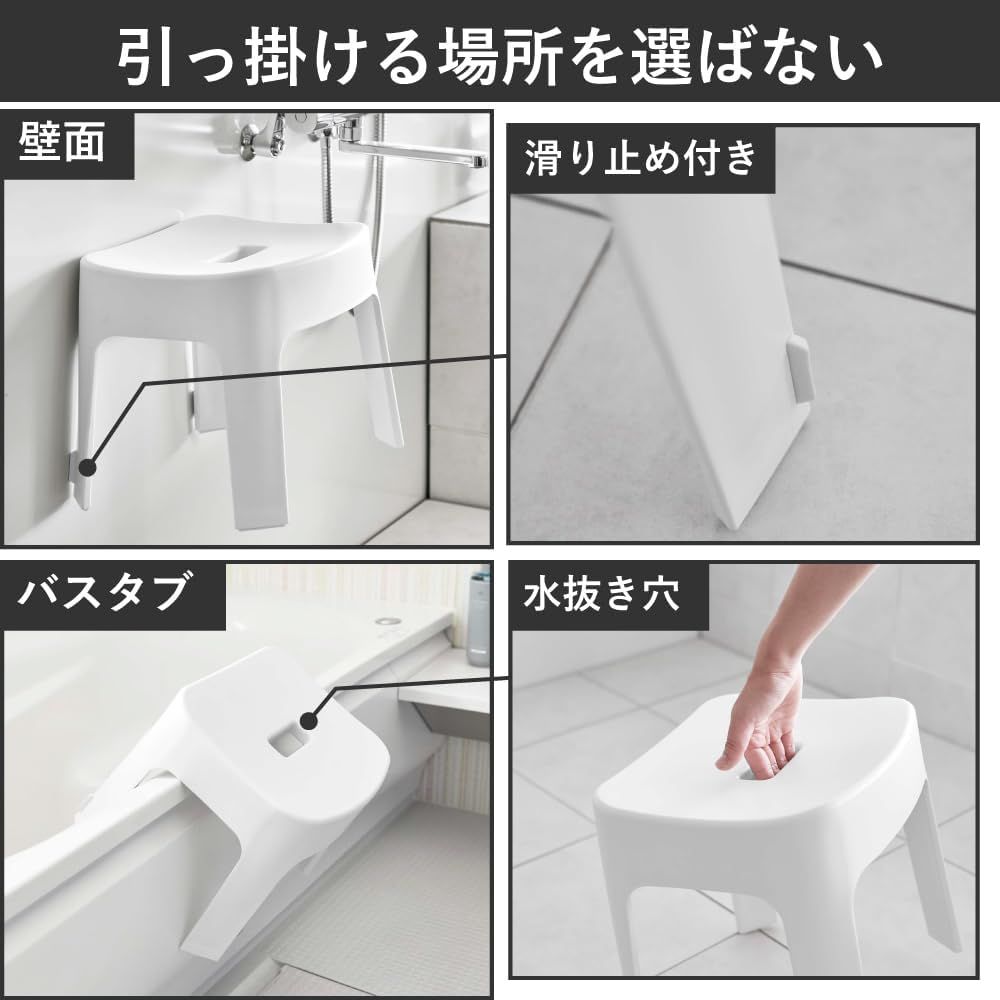 引っ掛ける場所を選ばない

壁面

滑り止め付き

バスタブ

水抜き穴