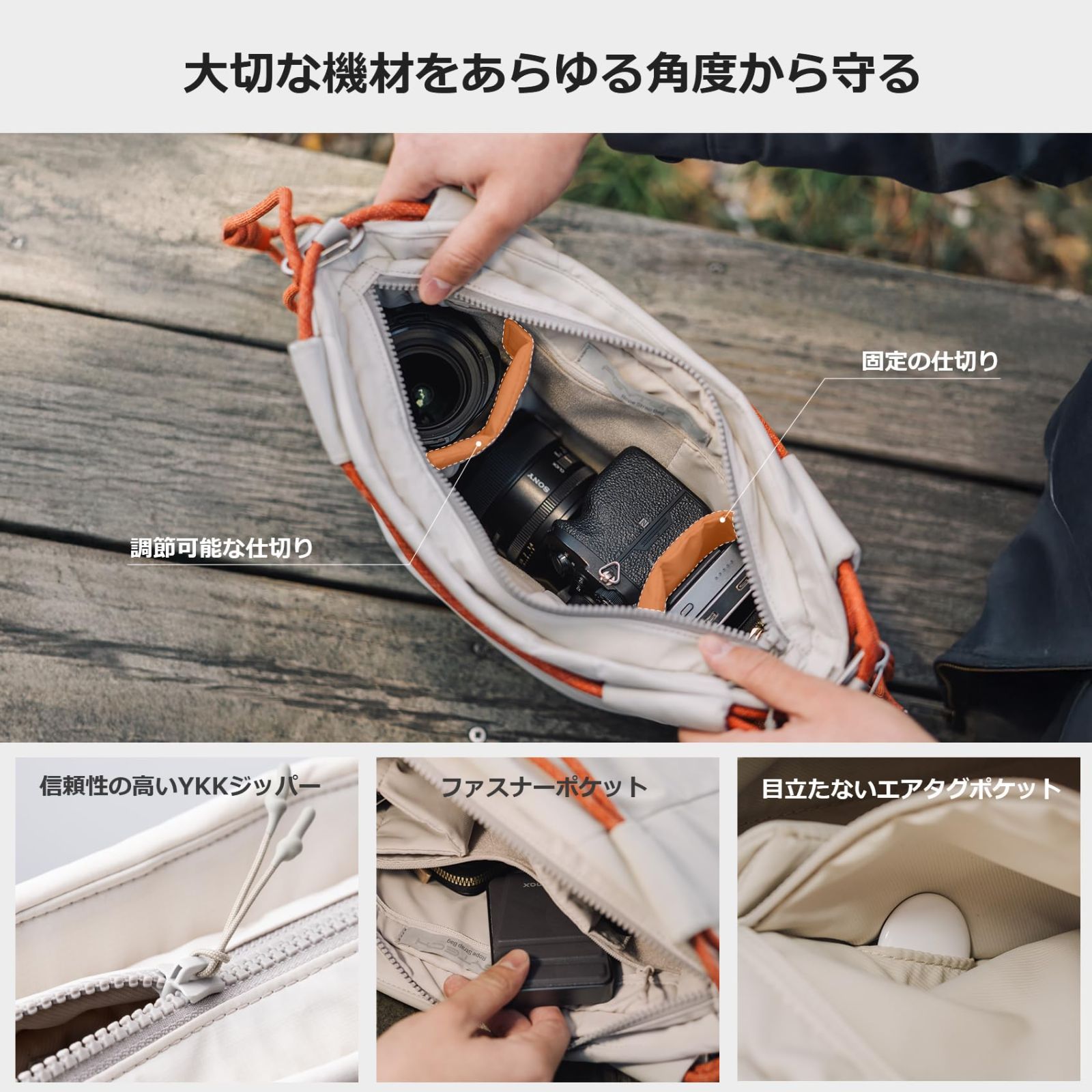 大切な機材をあらゆる角度から守る

固定の仕切り

調節可能な仕切り

SONY

信頼性の高いYKKジッパー

ファスナーポケット

Rope Strap Bag

目立たないエアタグポケット