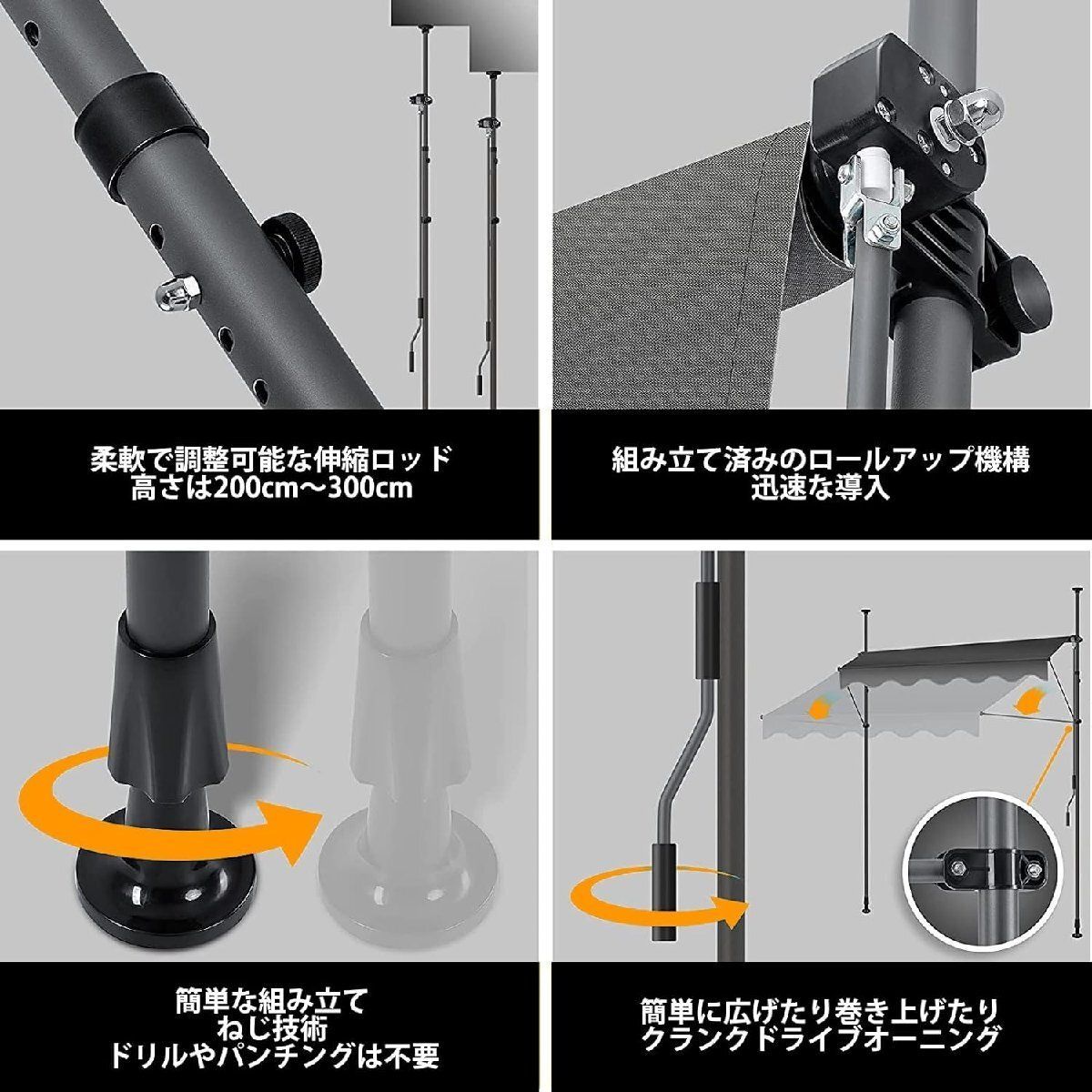 柔軟で調整可能な伸縮ロッド
高さは200cm～300cm

組み立て済みのロールアップ機構
迅速な導入

簡単な組み立て
ねじ技術
ドリルやパンチングは不要

簡単に広げたり巻き上げたり
クランクドライブオーニング