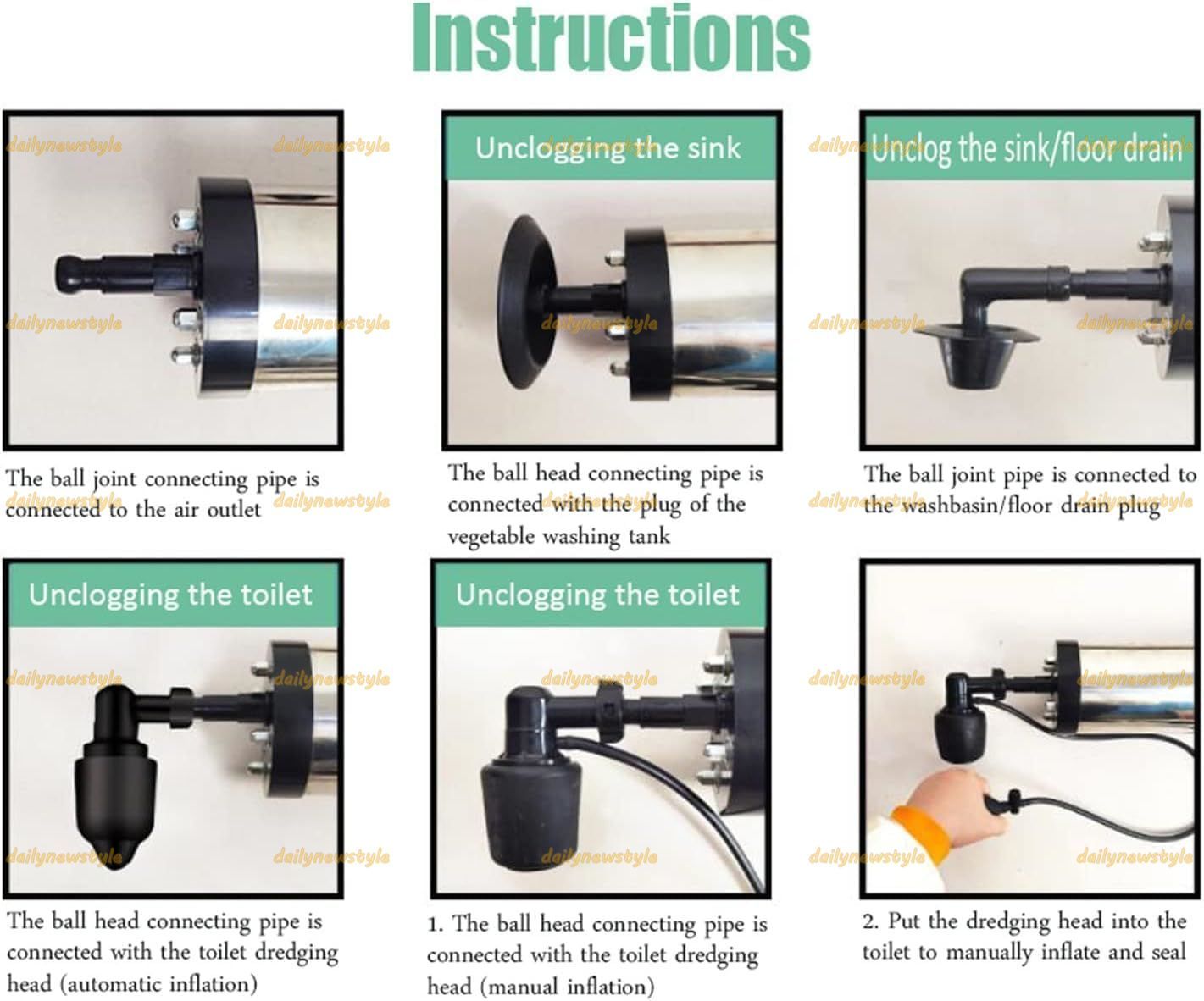 Instructions

dailynewstyle

The ball joint connecting pipe is connected to the air outlet

Unclogging the sink

The ball head connecting pipe is connected with the plug of the vegetable washing tank

Unclog the sink/floor drain

The ball joint pipe is connected to the washbasin/floor drain plug

Unclogging the toilet

The ball head connecting pipe is connected with the toilet dredging head (automatic inflation)

Unclogging the toilet

1. The ball head connecting pipe is connected with the toilet dredging head (manual inflation)

2. Put the dredging head into the toilet to manually inflate and seal