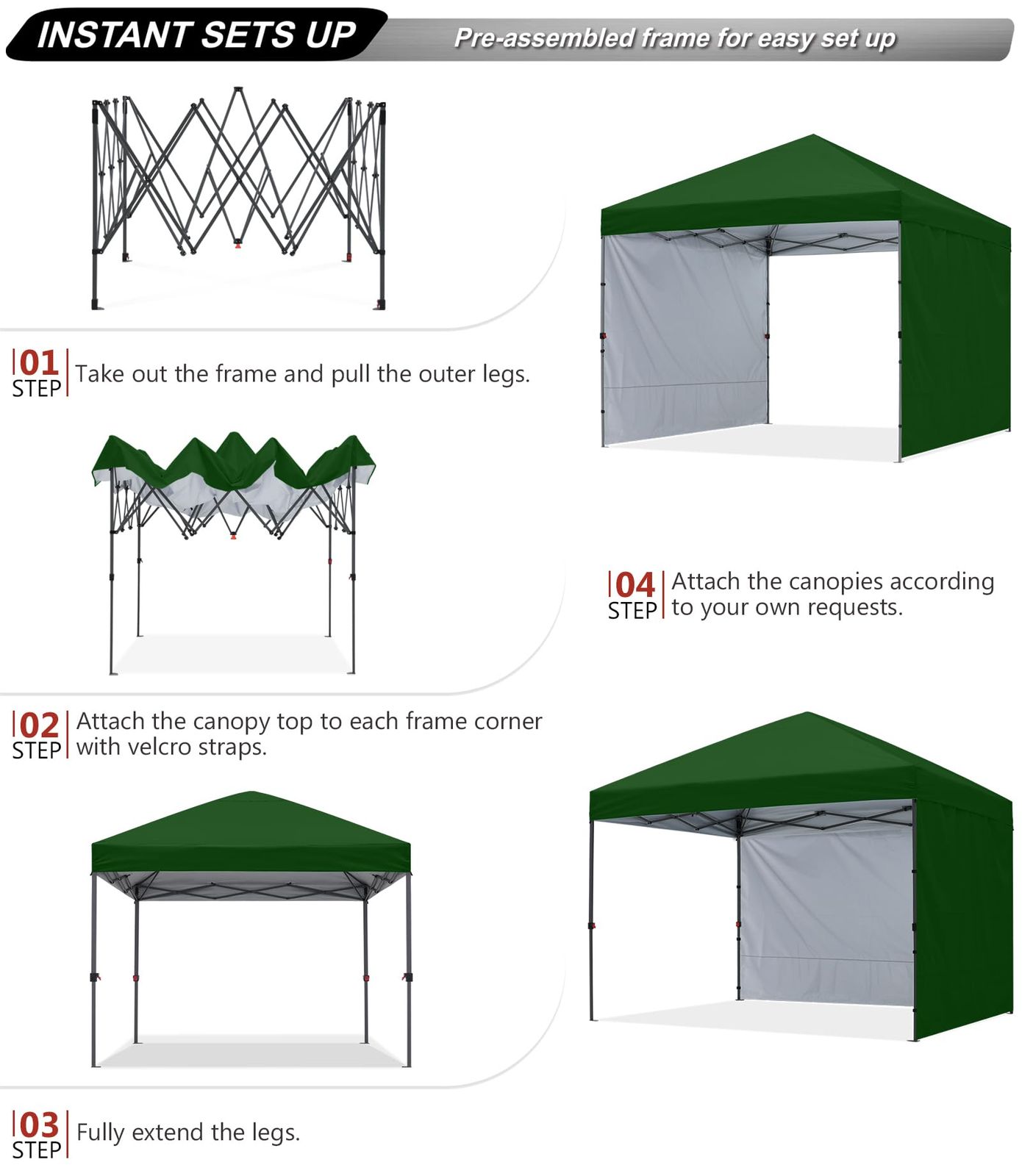 INSTANT SETS UP

Pre-assembled frame for easy set up

01
STEP
Take out the frame and pull the outer legs.

02
STEP
Attach the canopy top to each frame corner with velcro straps.

03
STEP
Fully extend the legs.

04
STEP
Attach the canopies according to your own requests.