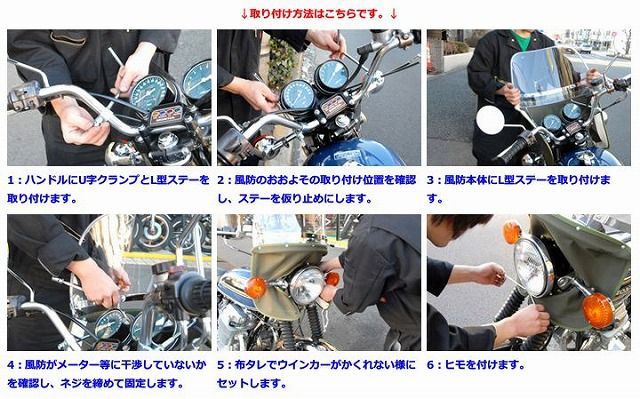 ↓取り付け方法はこちらです。↓

1：ハンドルにU字クランプとL型ステーを取り付けます。

2：風防のおおよその取り付け位置を確認し、ステーを仮り止めにします。

3：風防本体にL型ステーを取り付けます。

4：風防がメーター等に干渉していないかを確認し、ネジを締めて固定します。

5：布タレでウインカーがかくれない様にセットします。

6：ヒモを付けます。