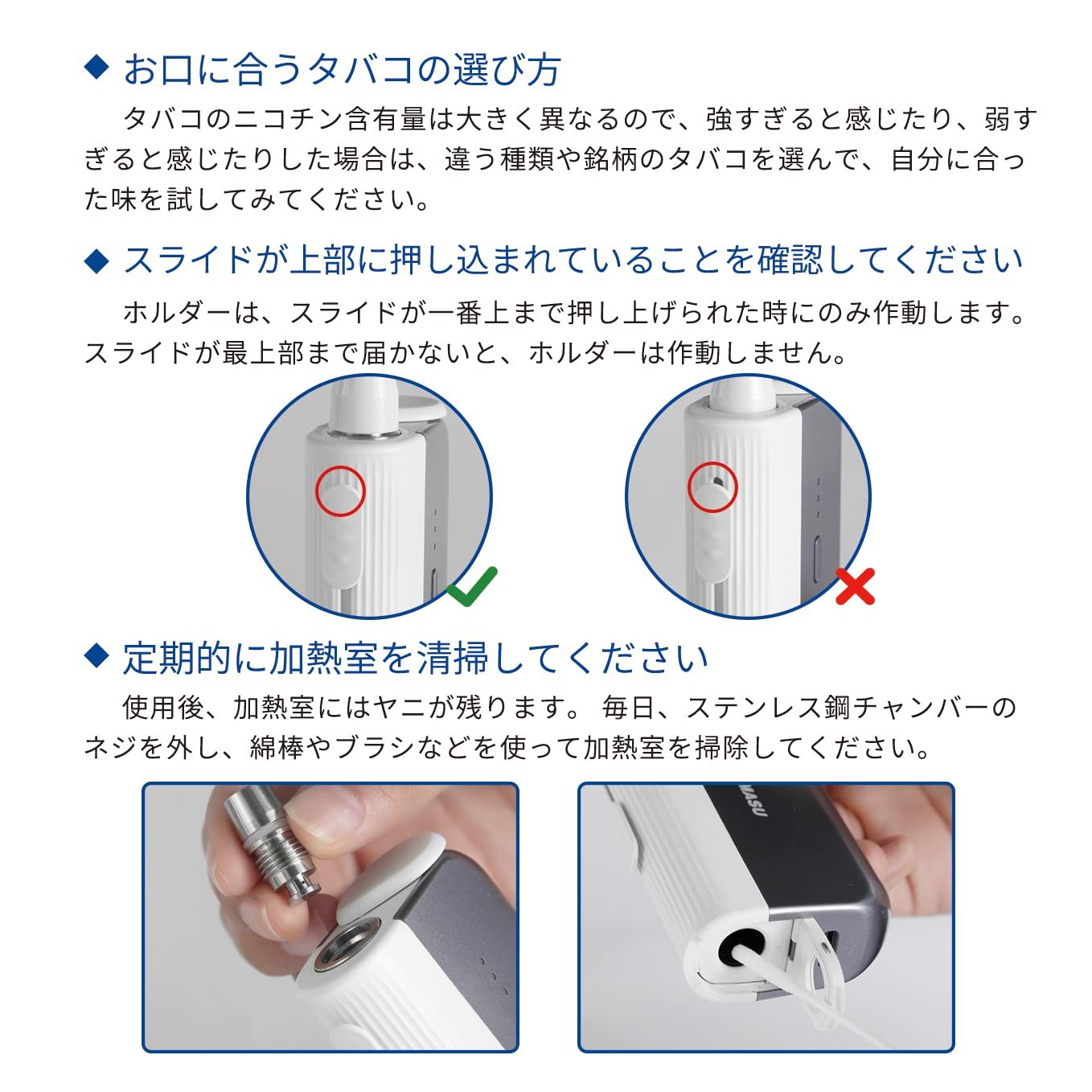 ◆ お口に合うタバコの選び方

タバコのニコチン含有量は大きく異なるので、強すぎると感じたり、弱すぎると感じたりした場合は、違う種類や銘柄のタバコを選んで、自分に合った味を試してみてください。

◆ スライドが上部に押し込まれていることを確認してください

ホルダーは、スライドが一番上まで押し上げられた時にのみ作動します。スライドが最上部まで届かないと、ホルダーは作動しません。

◆ 定期的に加熱室を清掃してください

使用後、加熱室にはヤニが残ります。 毎日、ステンレス鋼チャンバーのネジを外し、綿棒やブラシなどを使って加熱室を掃除してください。

MASU