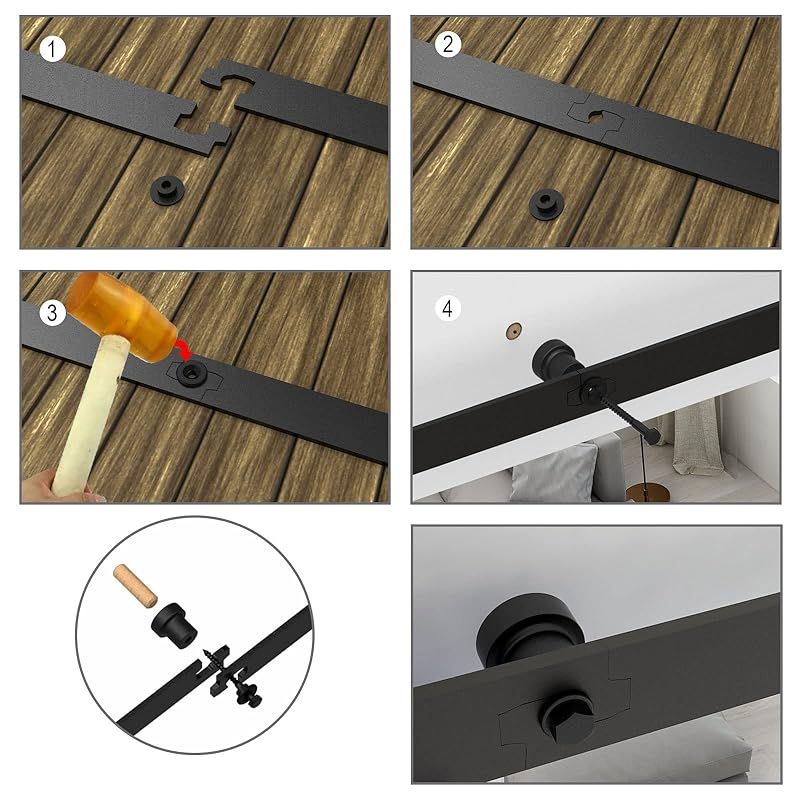 1
2
3
4