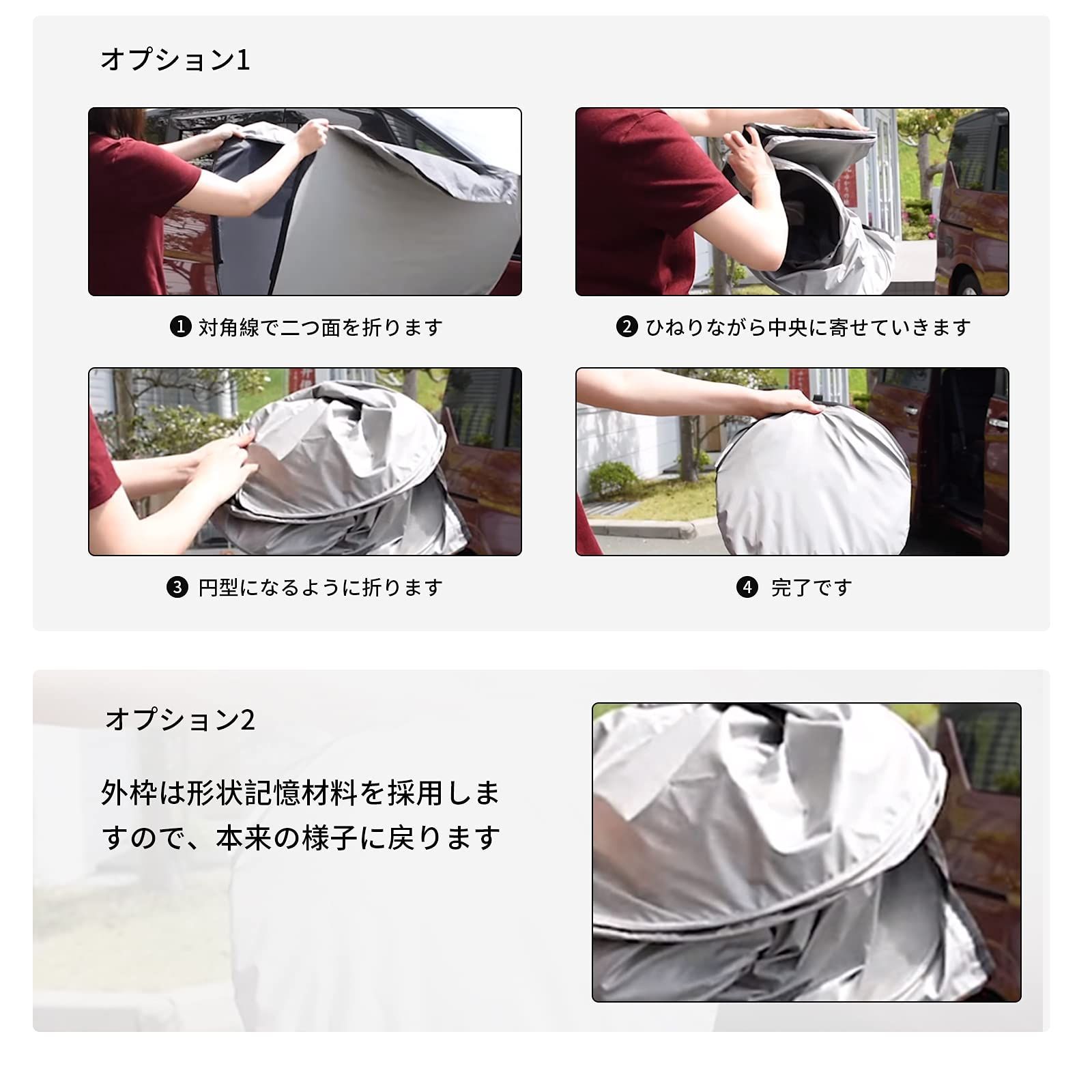 オプション1

❶ 対角線で二つ面を折ります

❷ ひねりながら中央に寄せていきます

❸ 円型になるように折ります

❹ 完了です

オプション2

外枠は形状記憶材料を採用しますので、本来の様子に戻ります